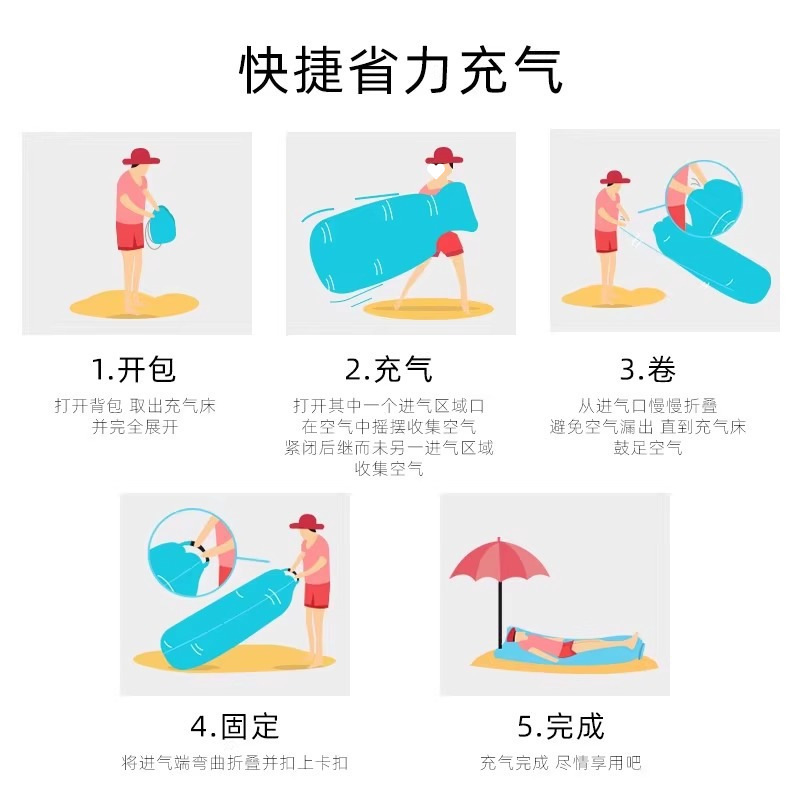 快捷省力充气

1.开包
打开背包 取出充气床
并完全展开

2.充气
打开其中一个进气区域口
在空气中摇摆收集空气
紧闭后继而未另一进气区域
收集空气

3.卷
从进气口慢慢折叠
避免空气漏出 直到充气床
鼓足空气

4.固定
将进气端弯曲折叠并扣上卡扣

5.完成
充气完成 尽情享用吧