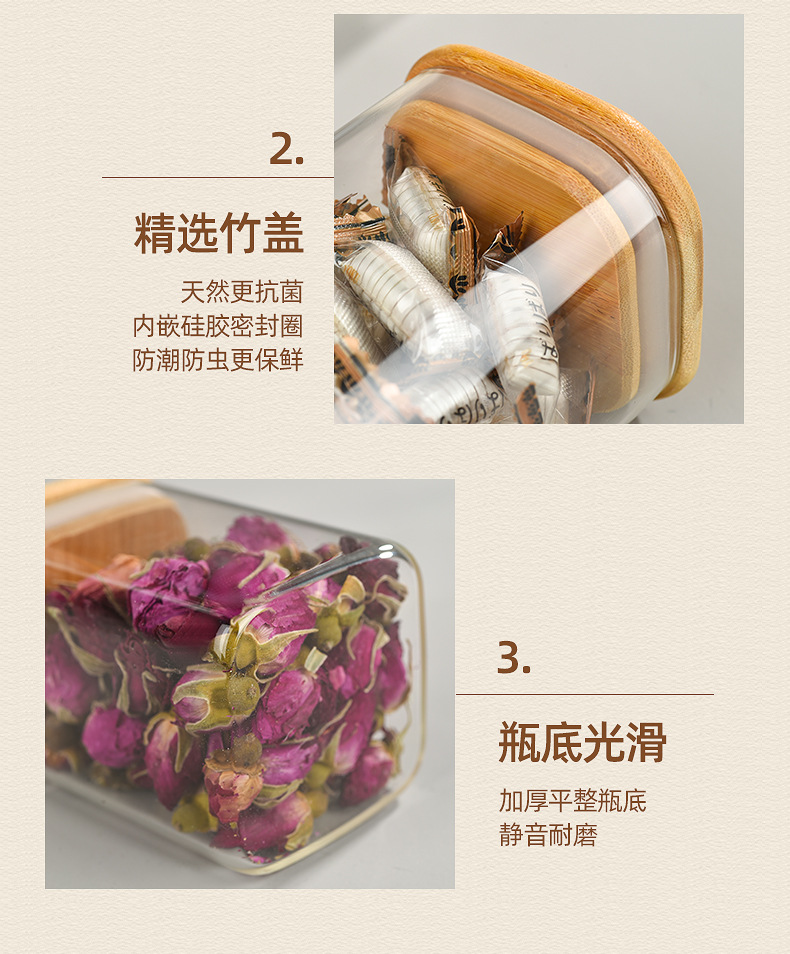 2.

精选竹盖

天然更抗菌
内嵌硅胶密封圈
防潮防虫更保鲜

3.

瓶底光滑

加厚平整瓶底
静音耐磨