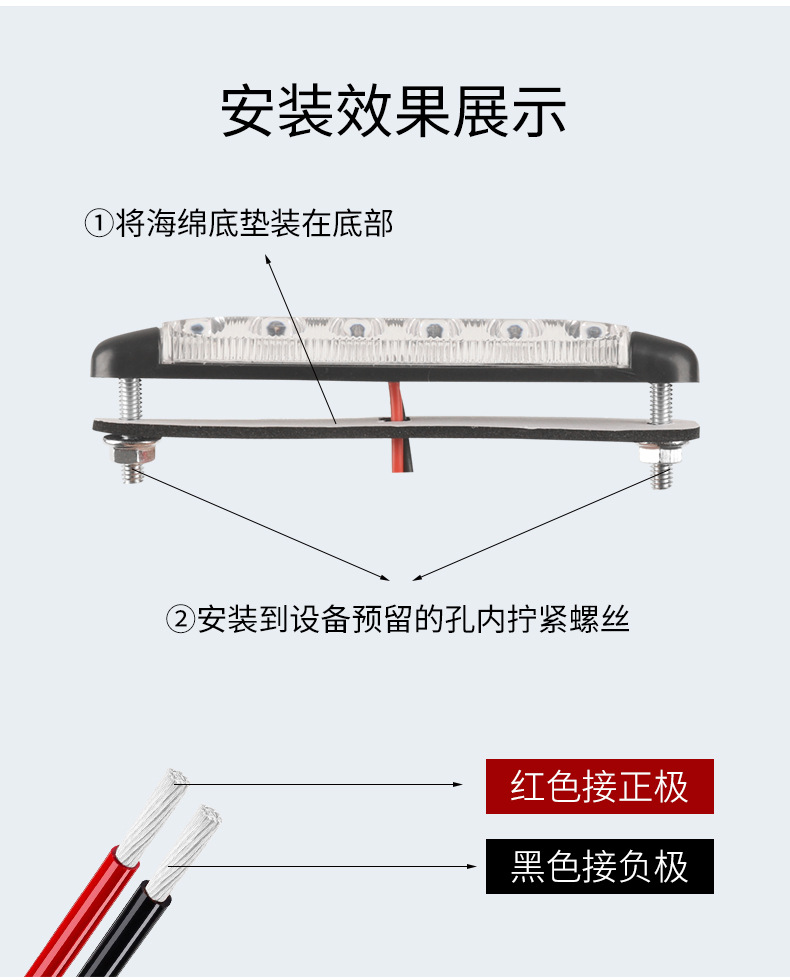 安装效果展示

①将海绵底垫装在底部

②安装到设备预留的孔内拧紧螺丝

红色接正极

黑色接负极