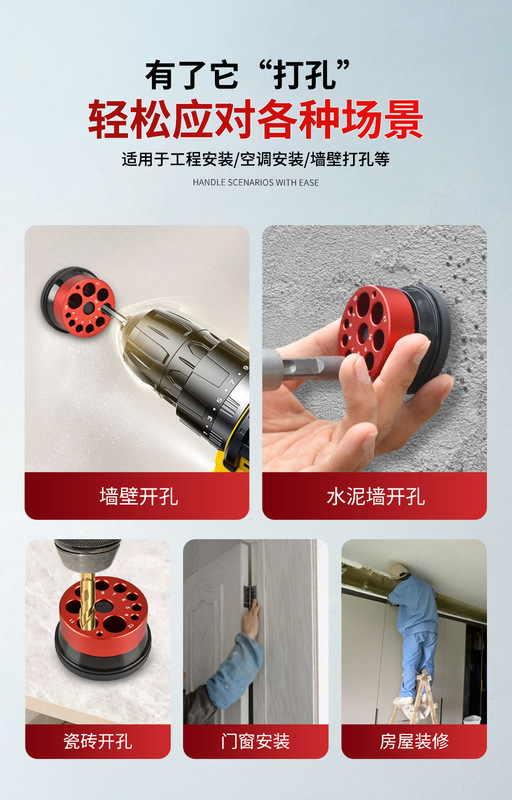 有了它“打孔”
轻松应对各种场景
适用于工程安装/空调安装/墙壁打孔等
HANDLE SCENARIOS WITH EASE

墙壁开孔

水泥墙开孔

瓷砖开孔

门窗安装

房屋装修