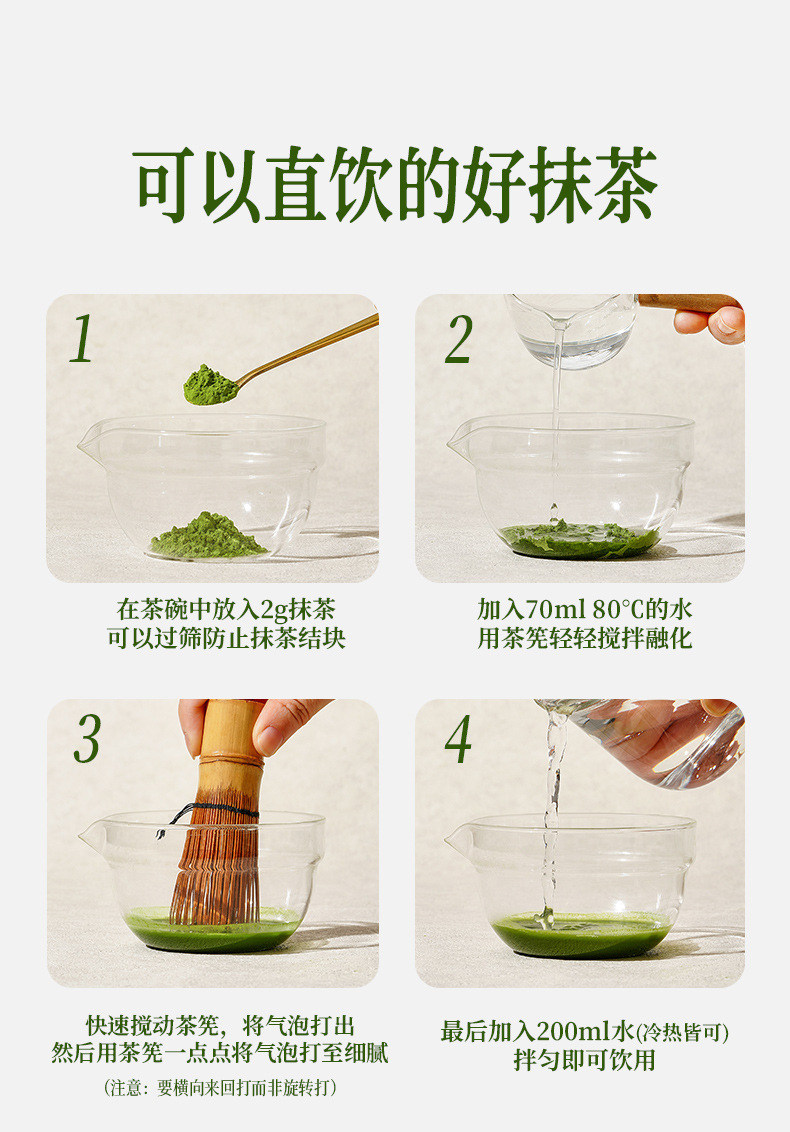 可以直饮的好抹茶

1

在茶碗中放入2g抹茶
可以过筛防止抹茶结块

2

加入70ml 80℃的水
用茶筅轻轻搅拌融化

3

快速搅动茶筅，将气泡打出
然后用茶筅一点点将气泡打至细腻
（注意：要横向来回打而非旋转打）

4

最后加入200ml水(冷热皆可)
拌匀即可饮用