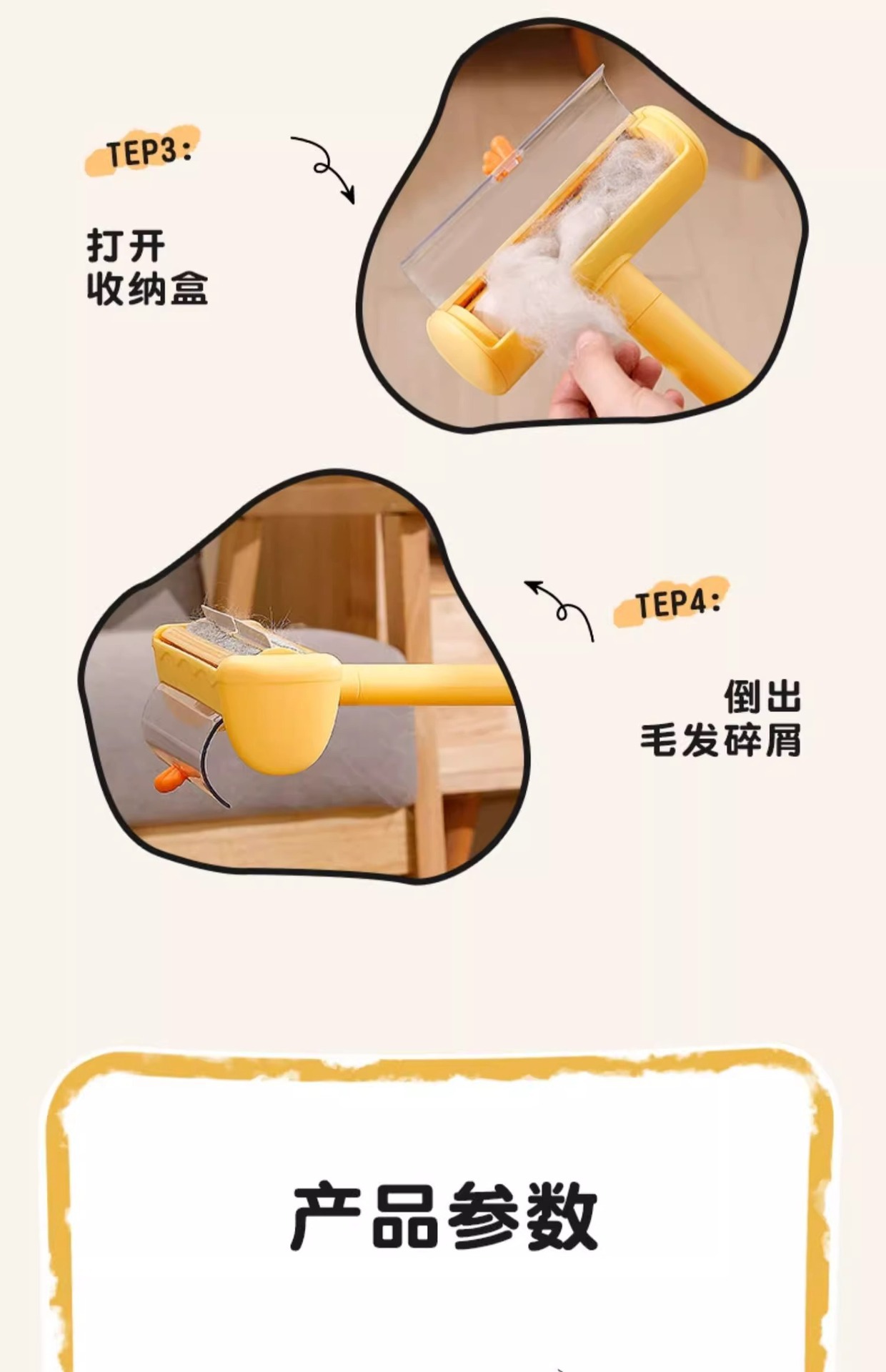 TEP3：

打开
收纳盒

TEP4：

倒出
毛发碎屑

产品参数