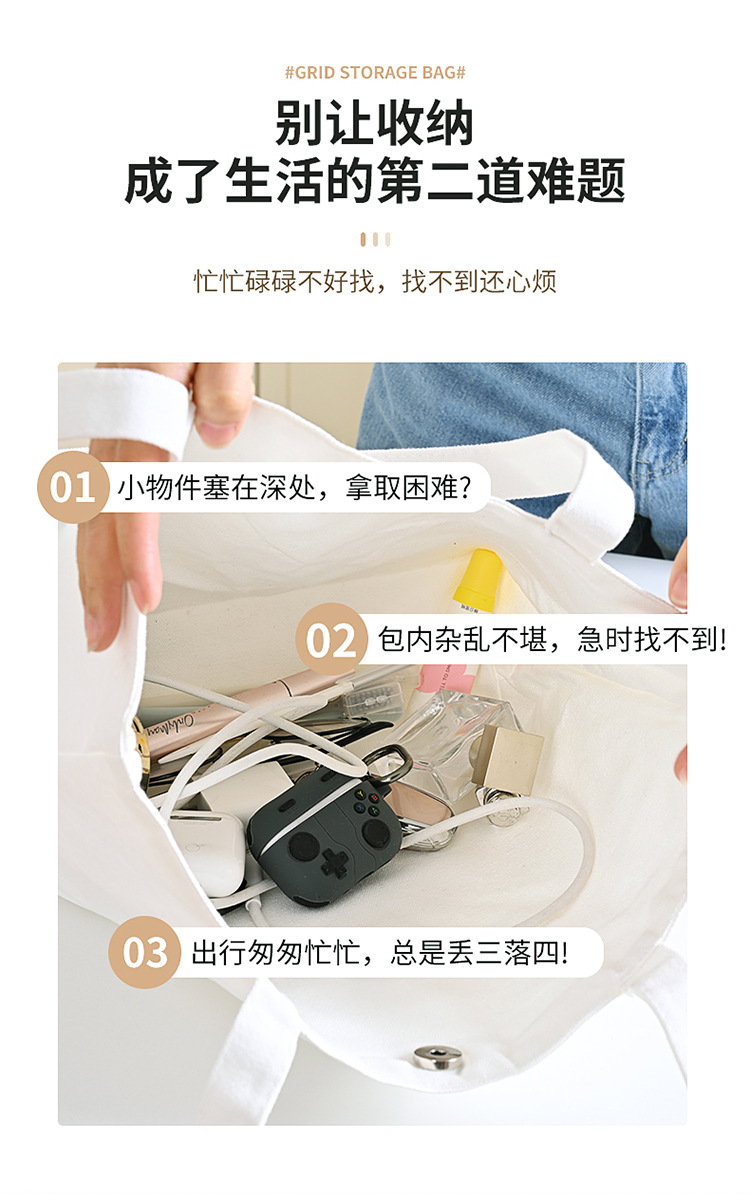 #GRID STORAGE BAG#

别让收纳
成了生活的第二道难题

忙忙碌碌不好找，找不到还心烦

01 小物件塞在深处，拿取困难？

02 包内杂乱不堪，急时找不到！

03 出行匆匆忙忙，总是丢三落四！