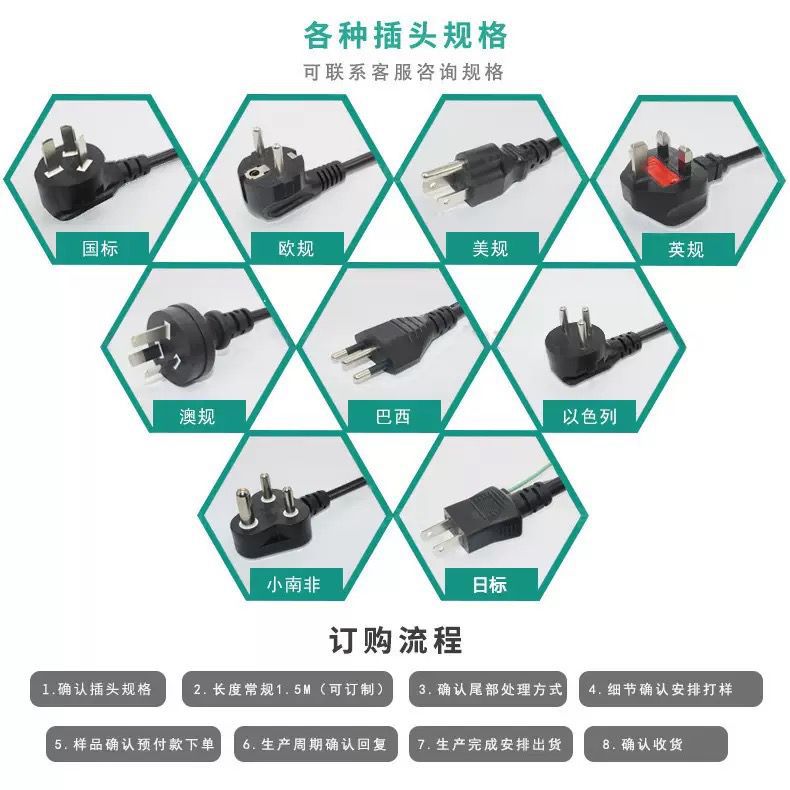 各种插头规格
可联系客服咨询规格

国标

欧规

美规

英规

澳规

巴西

以色列

小南非

日标

订购流程

1.确认插头规格

2.长度常规1.5M（可订制）

3.确认尾部处理方式

4.细节确认安排打样

5.样品确认预付款下单

6.生产周期确认回复

7.生产完成安排出货

8.确认收货