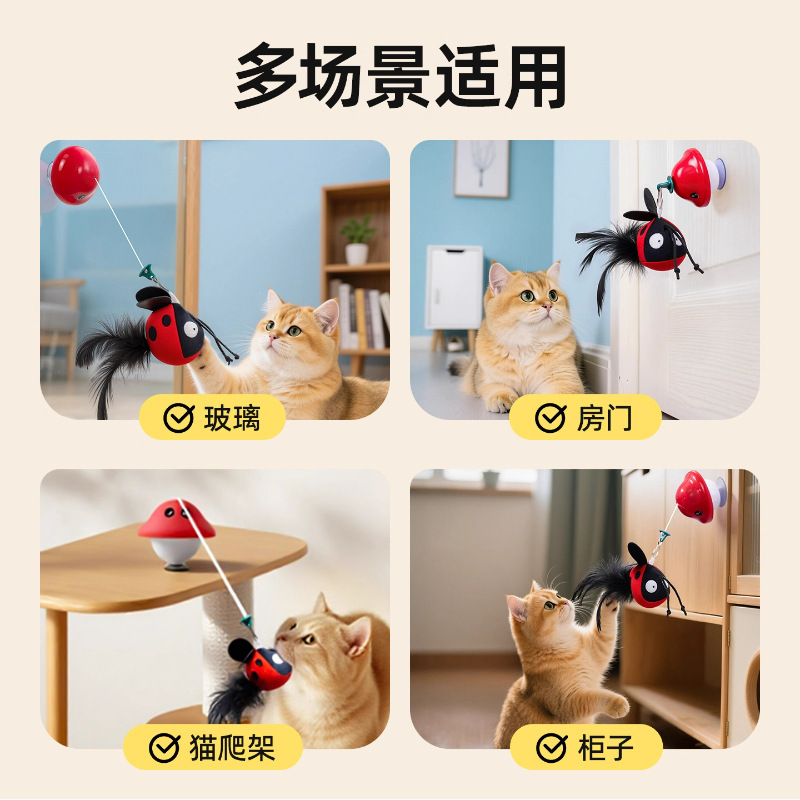 多场景适用

玻璃

房门

猫爬架

柜子