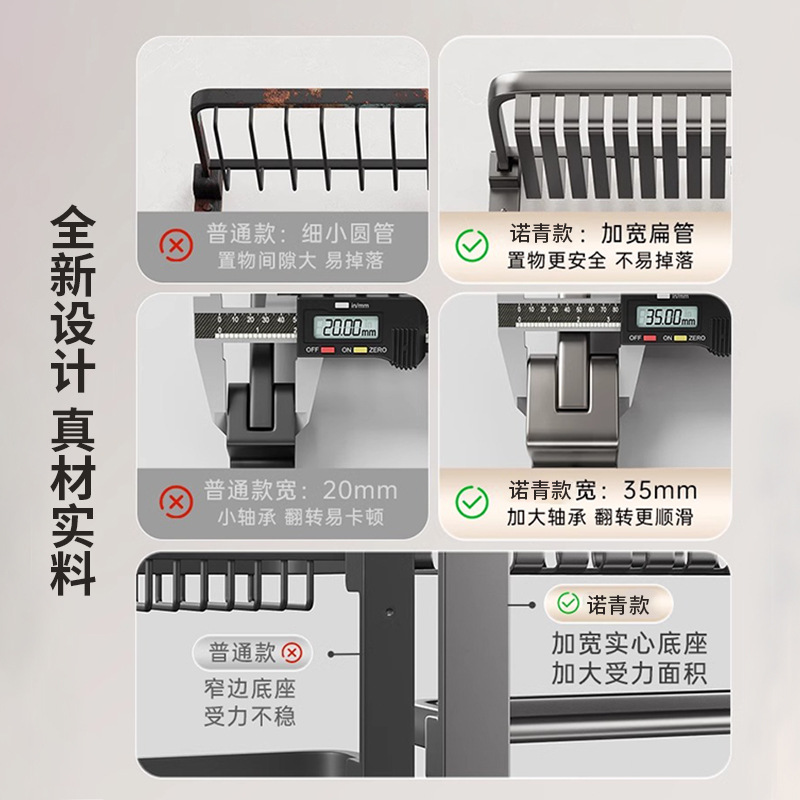 全新设计 真材实料

普通款：细小圆管
置物间隙大 易掉落

诺青款：加宽扁管
置物更安全 不易掉落

in/mm
20.00mm
OFF ON ZERO

35.00mm
OFF ON ZERO

普通款宽：20mm
小轴承 翻转易卡顿

诺青款宽：35mm
加大轴承 翻转更顺滑

普通款
窄边底座
受力不稳

诺青款
加宽实心底座
加大受力面积