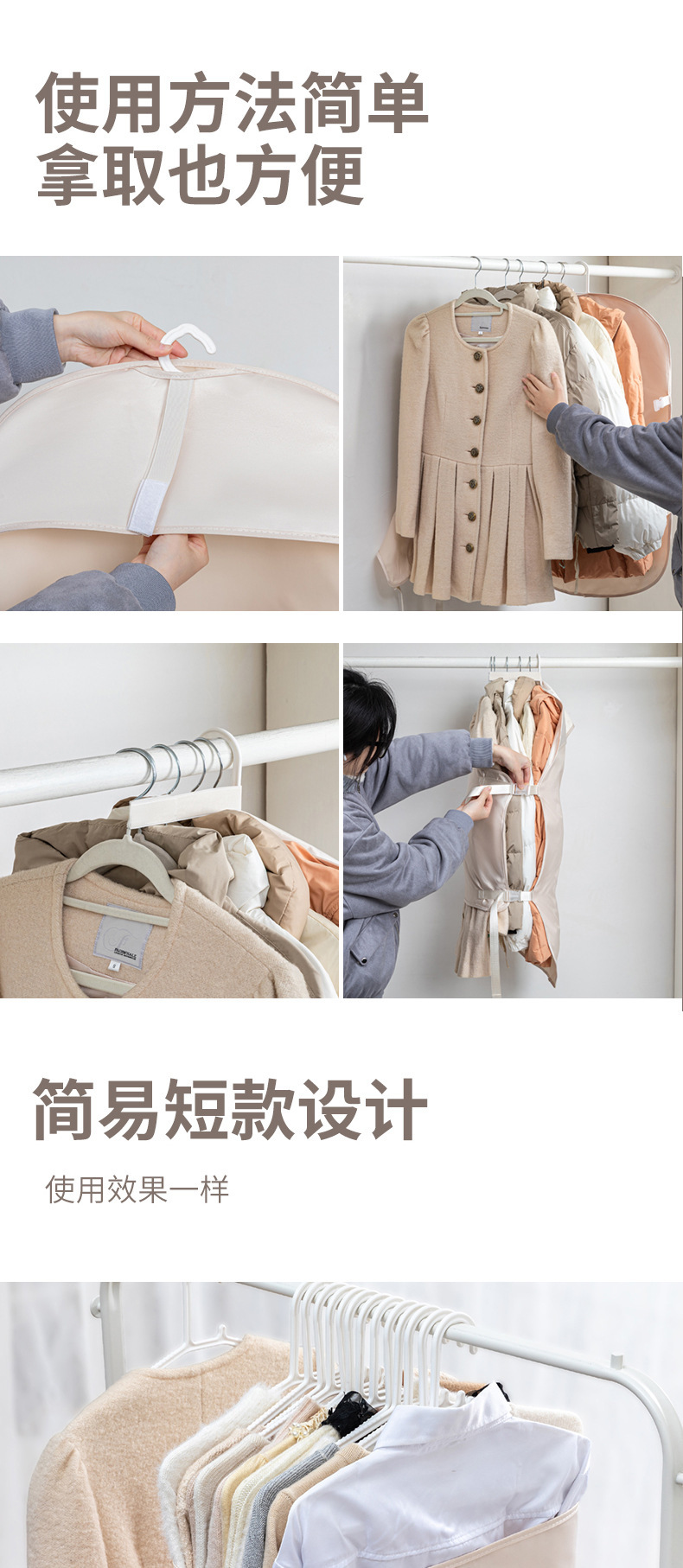 使用方法简单
拿取也方便

简易短款设计

使用效果一样