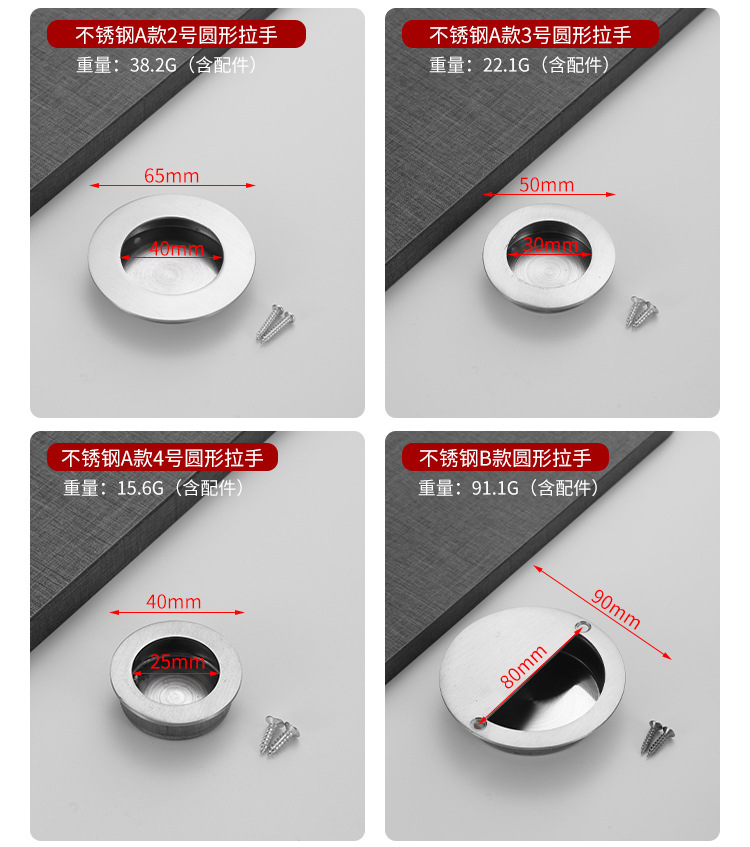 不锈钢A款2号圆形拉手
重量：38.2G（含配件）

65mm
40mm

不锈钢A款3号圆形拉手
重量：22.1G（含配件）

50mm
30mm

不锈钢A款4号圆形拉手
重量：15.6G（含配件）

40mm
25mm

不锈钢B款圆形拉手
重量：91.1G（含配件）

90mm
80mm