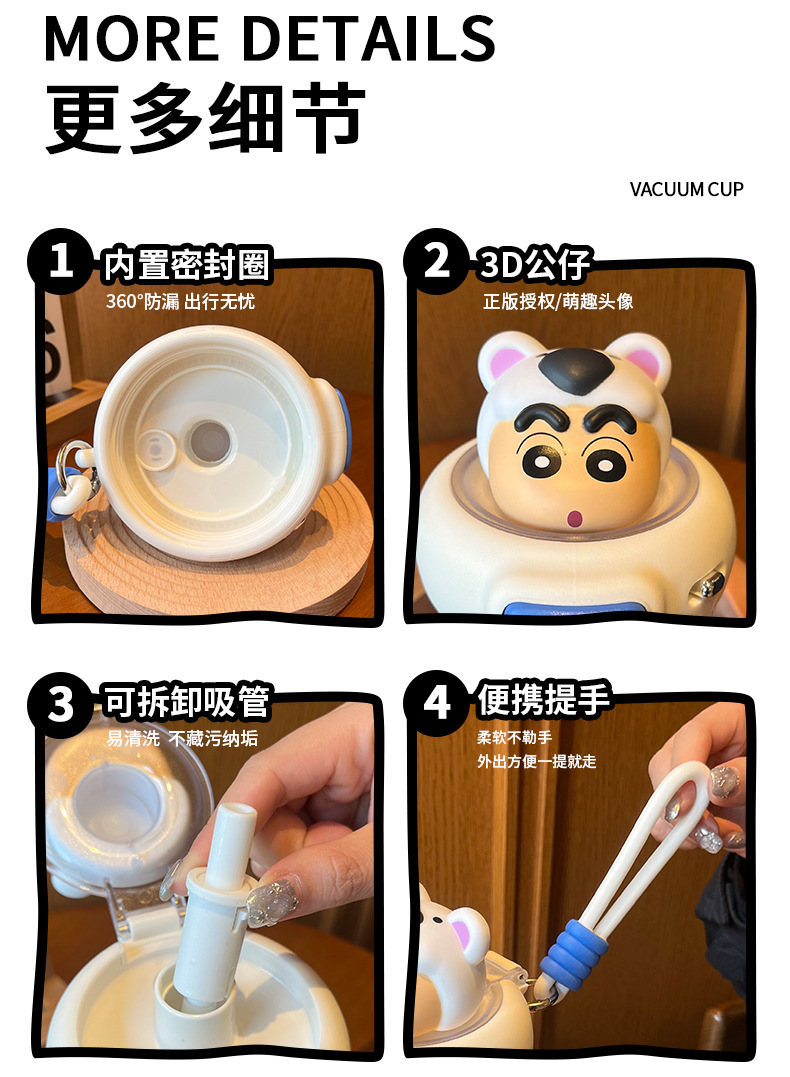 MORE DETAILS
更多细节

VACUUM CUP

1 内置密封圈
360°防漏 出行无忧

2 3D公仔
正版授权/萌趣头像

3 可拆卸吸管
易清洗 不藏污纳垢

4 便携提手
柔软不勒手
外出方便一提就走