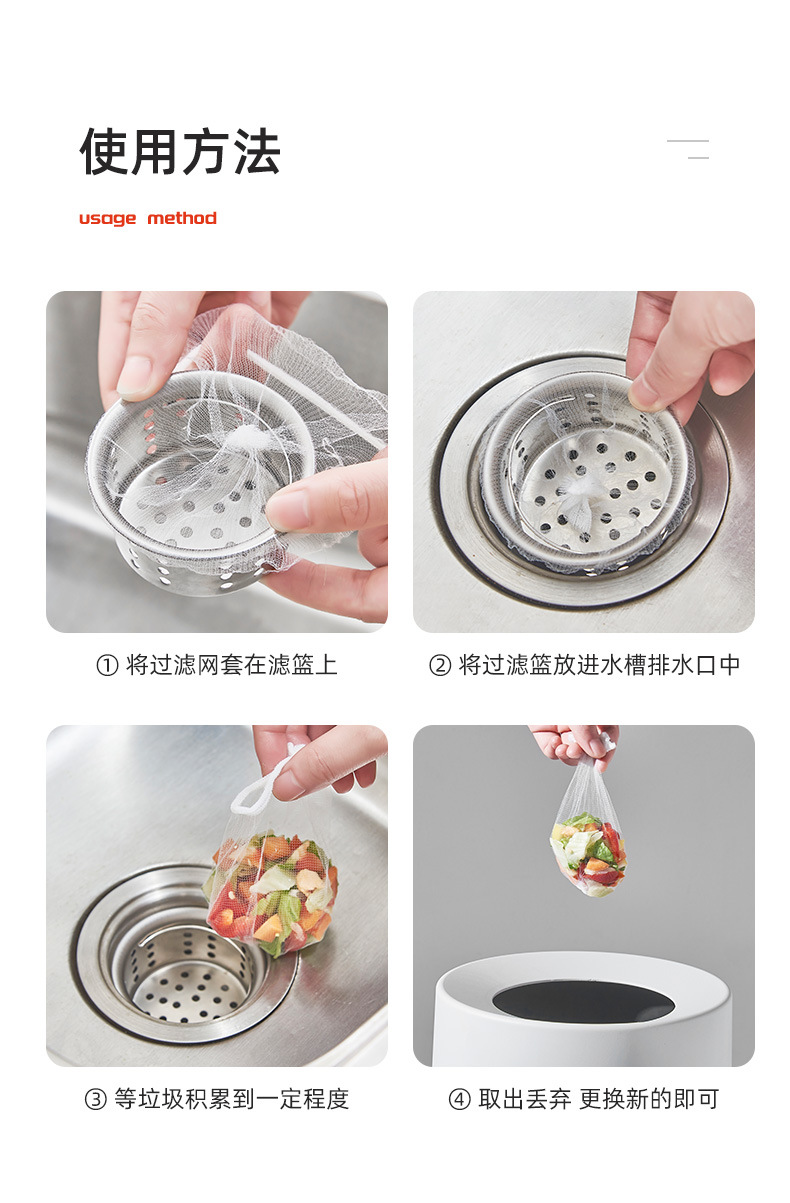 使用方法

usage method

① 将过滤网套在滤篮上

② 将过滤篮放进水槽排水口中

③ 等垃圾积累到一定程度

④ 取出丢弃 更换新的即可