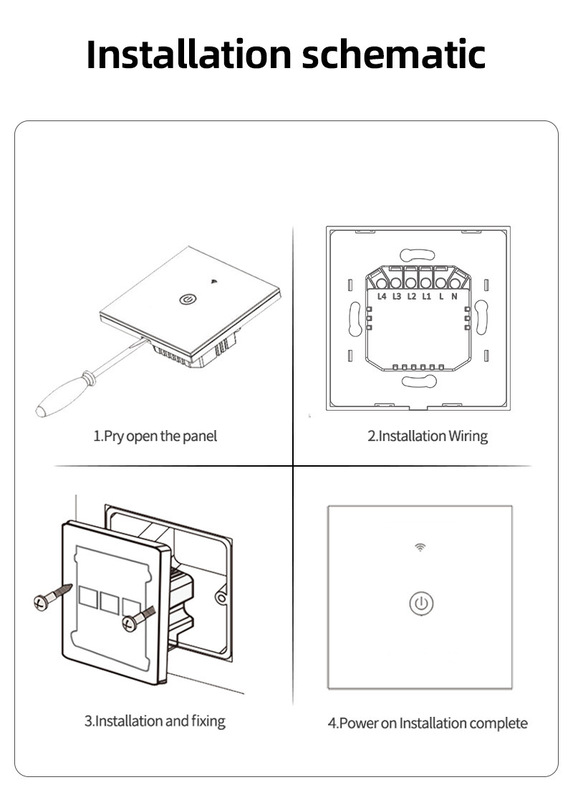 Installation schematic

1.Pry open the panel

L4 L3 L2 L1 L N

2.Installation Wiring

3.Installation and fixing

4.Power on Installation complete