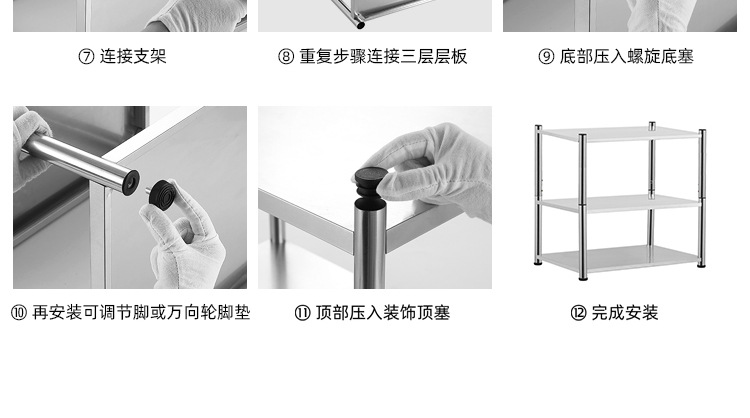 ⑦ 连接支架

⑧ 重复步骤连接三层层板

⑨ 底部压入螺旋底塞

⑩ 再安装可调节脚或万向轮脚垫

⑪ 顶部压入装饰顶塞

⑫ 完成安装