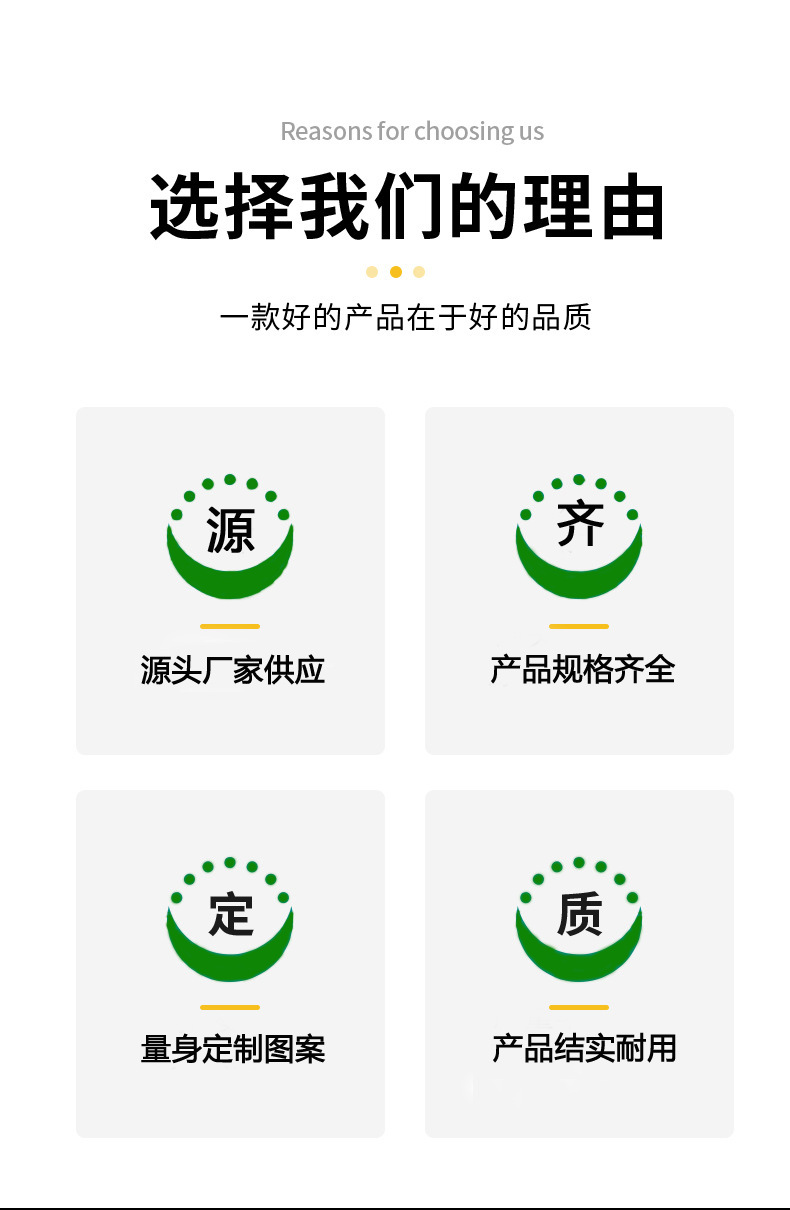 Reasons for choosing us

选择我们的理由

一款好的产品在于好的品质

源

源头厂家供应

齐

产品规格齐全

定

量身定制图案

质

产品结实耐用