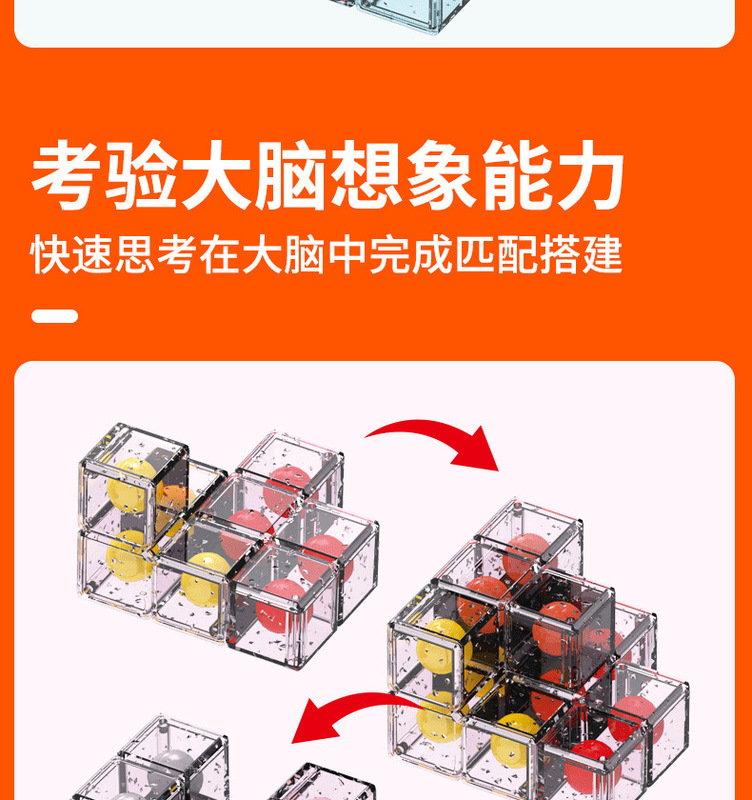 考验大脑想象能力
快速思考在大脑中完成匹配搭建