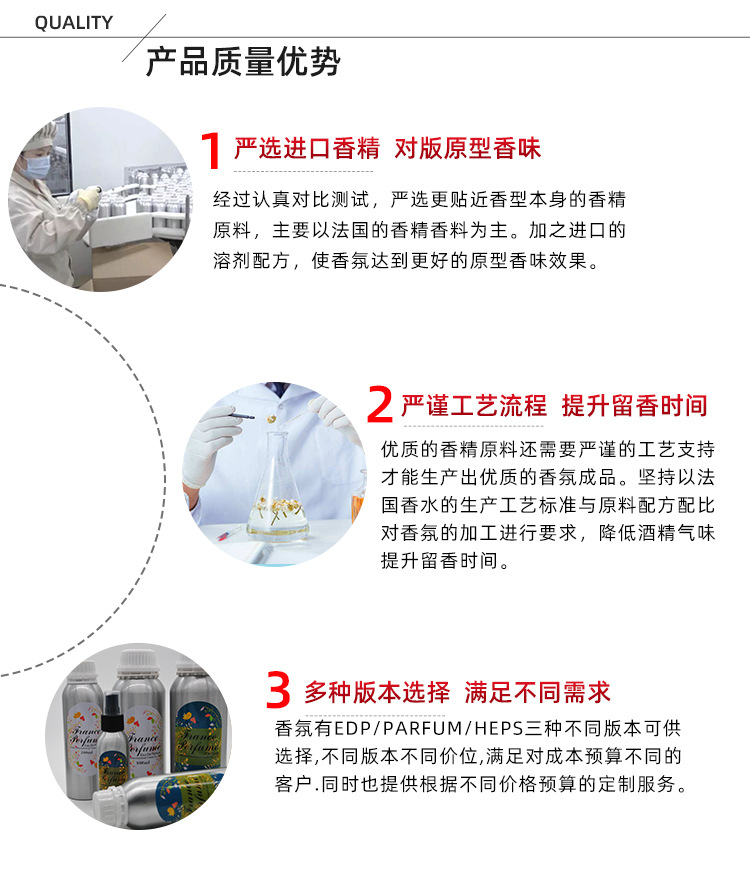 QUALITY

产品质量优势

1 严选进口香精 对版原型香味

经过认真对比测试，严选更贴近香型本身的香精原料，主要以法国的香精香料为主。加之进口的溶剂配方，使香氛达到更好的原型香味效果。

2 严谨工艺流程 提升留香时间

优质的香精原料还需要严谨的工艺支持才能生产出优质的香氛成品。坚持以法国香水的生产工艺标准与原料配方配比对香氛的加工进行要求，降低酒精气味提升留香时间。

3 多种版本选择 满足不同需求

香氛有EDP/PARFUM/HEPS三种不同版本可供选择,不同版本不同价位,满足对成本预算不同的客户.同时也提供根据不同价格预算的定制服务。

France Perfume

France Perfume

France Perfume