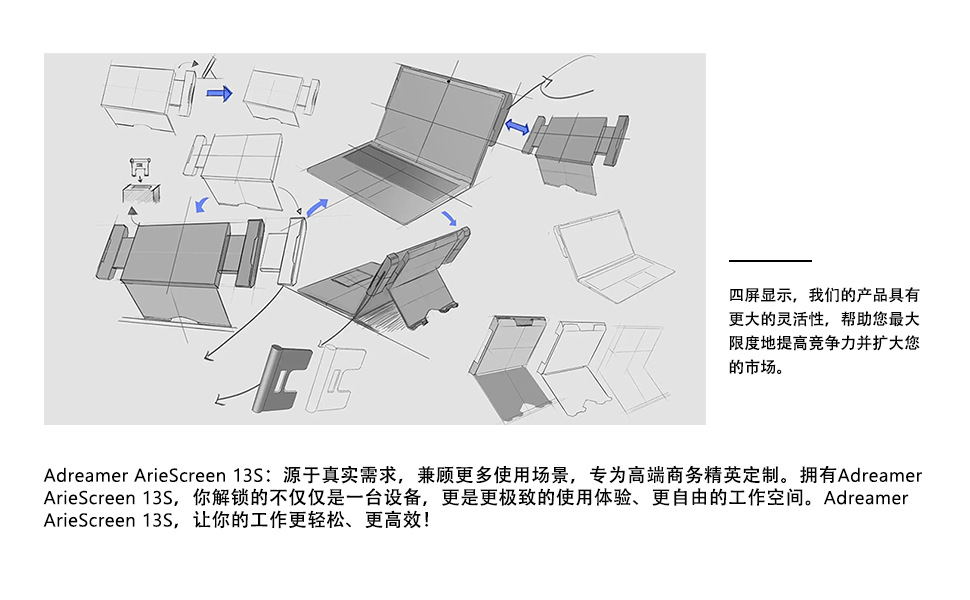 四屏显示，我们的产品具有更大的灵活性，帮助您最大限度地提高竞争力并扩大您的市场。

Adreamer ArieScreen 13S：源于真实需求，兼顾更多使用场景，专为高端商务精英定制。拥有Adreamer ArieScreen 13S，你解锁的不仅仅是一台设备，更是更极致的使用体验、更自由的工作空间。Adreamer ArieScreen 13S，让你的工作更轻松、更高效！