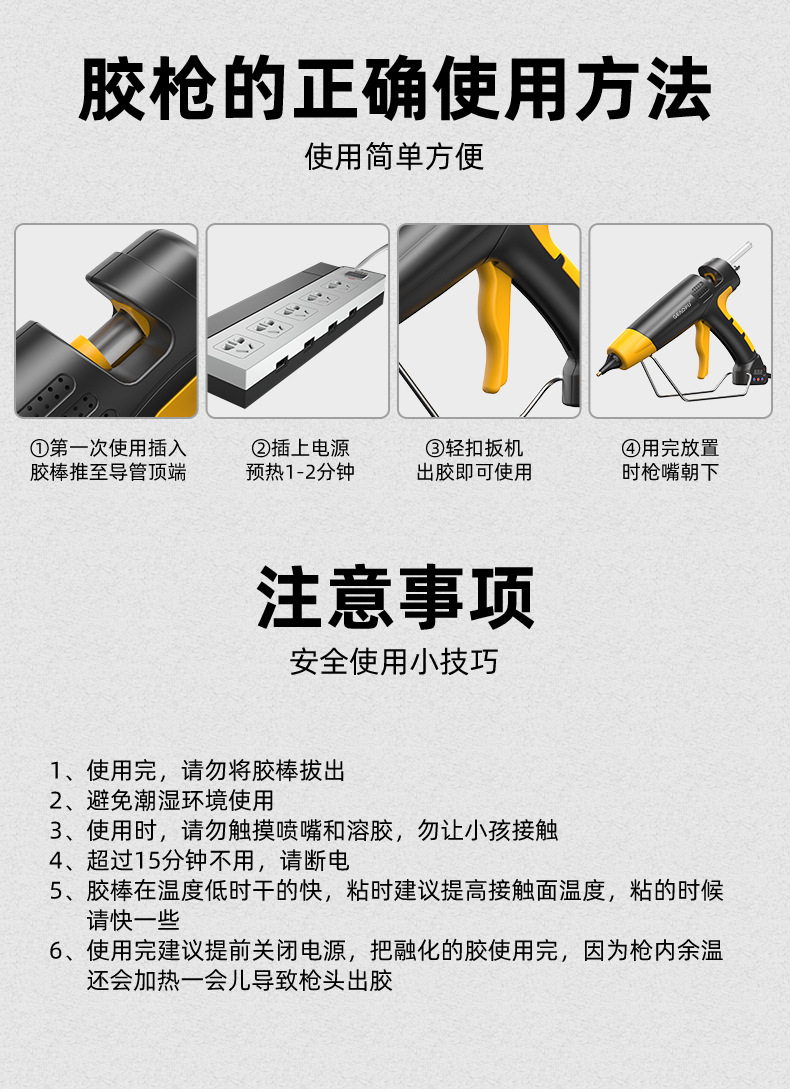 胶枪的正确使用方法
使用简单方便

①第一次使用插入胶棒推至导管顶端

②插上电源预热1-2分钟

③轻扣扳机出胶即可使用

④用完放置时枪嘴朝下

注意事项
安全使用小技巧

1、使用完，请勿将胶棒拔出
2、避免潮湿环境使用
3、使用时，请勿触摸喷嘴和溶胶，勿让小孩接触
4、超过15分钟不用，请断电
5、胶棒在温度低时干的快，粘时建议提高接触面温度，粘的时候请快一些
6、使用完建议提前关闭电源，把融化的胶使用完，因为枪内余温还会加热一会儿导致枪头出胶