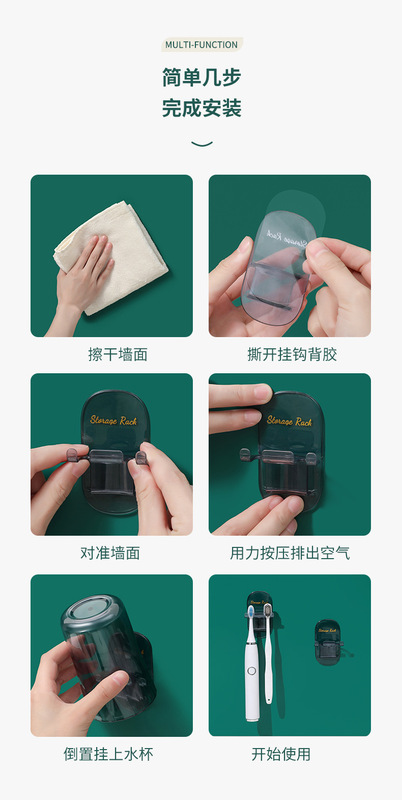 MULTI-FUNCTION

简单几步
完成安装

擦干墙面

Storage Rack

撕开挂钩背胶

Storage Rack

对准墙面

Storage Rack

用力按压排出空气

倒置挂上水杯

Storage Rack

开始使用