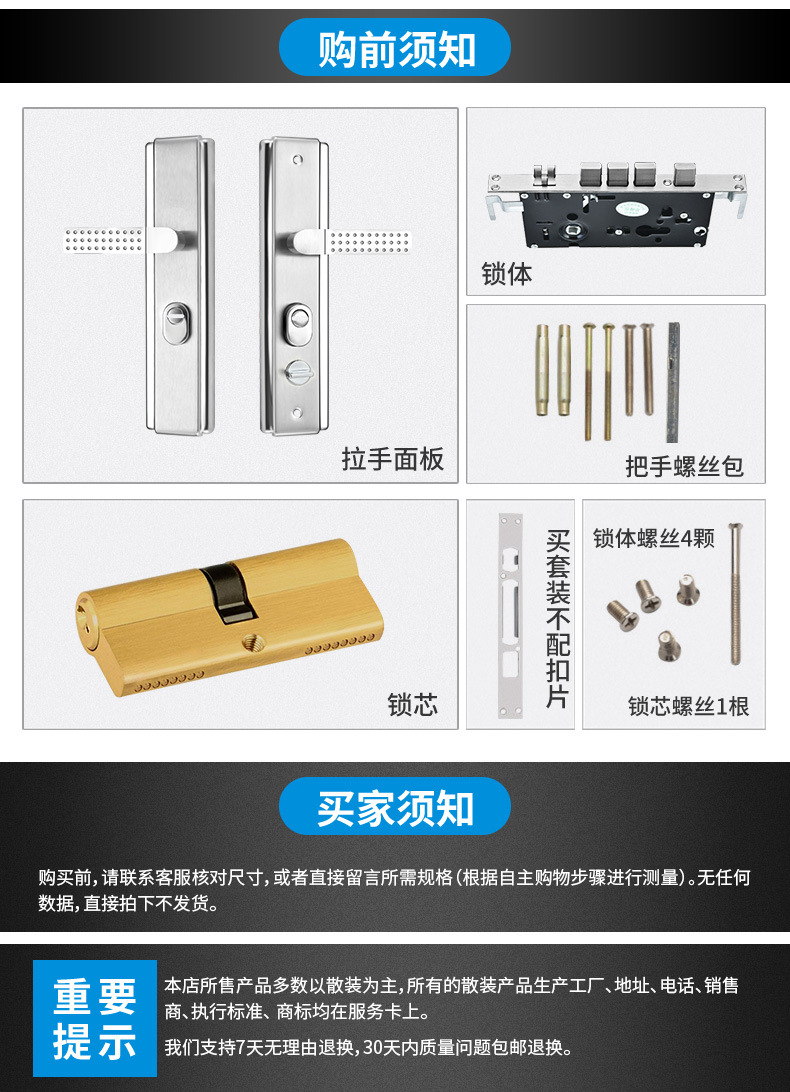 购前须知

拉手面板

锁体

把手螺丝包

锁芯

买套装不配扣片

锁体螺丝4颗

锁芯螺丝1根

买家须知

购买前，请联系客服核对尺寸，或者直接留言所需规格（根据自主购物步骤进行测量）。无任何数据，直接拍下不发货。

重要提示

本店所售产品多数以散装为主，所有的散装产品生产工厂、地址、电话、销售商、执行标准、商标均在服务卡上。

我们支持7天无理由退换，30天内质量问题包邮退换。