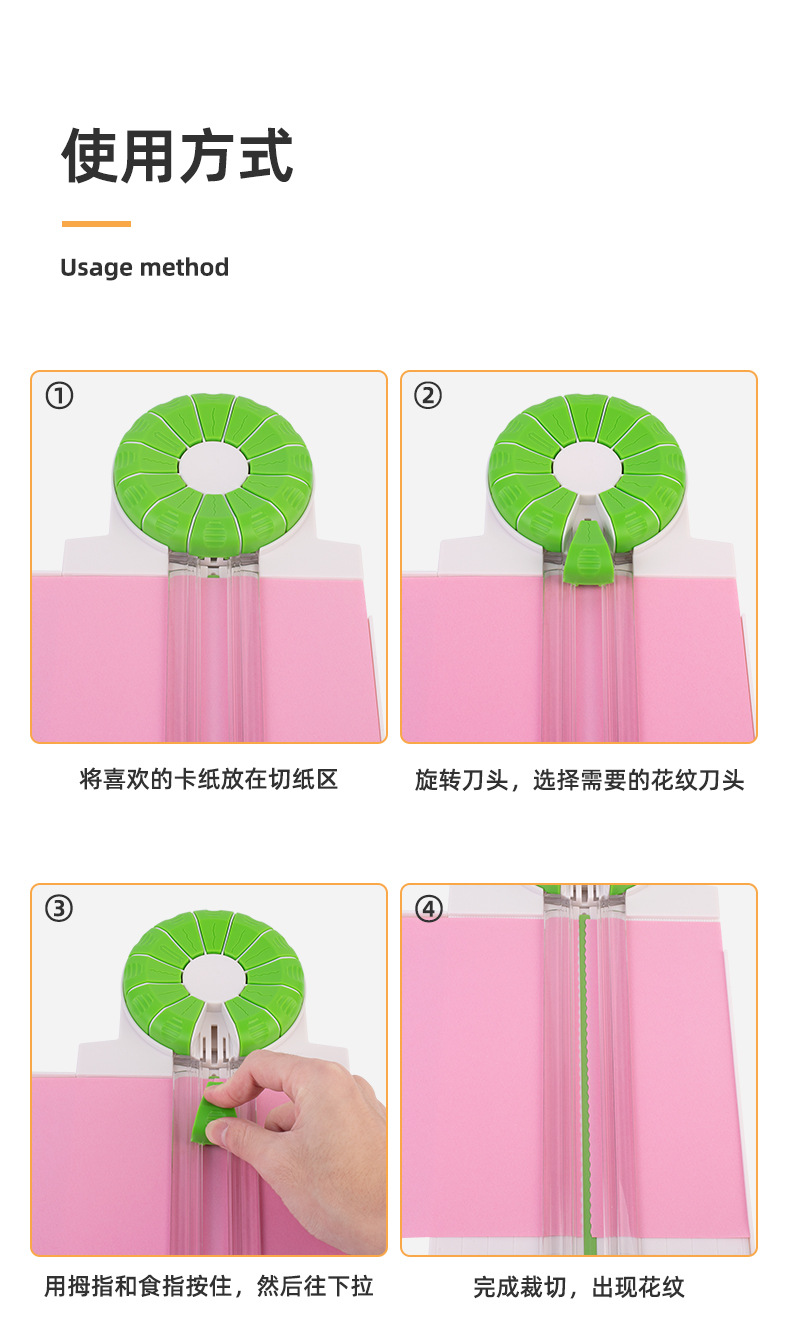 使用方式

Usage method

①

将喜欢的卡纸放在切纸区

②

旋转刀头，选择需要的花纹刀头

③

用拇指和食指按住，然后往下拉

④

完成裁切，出现花纹