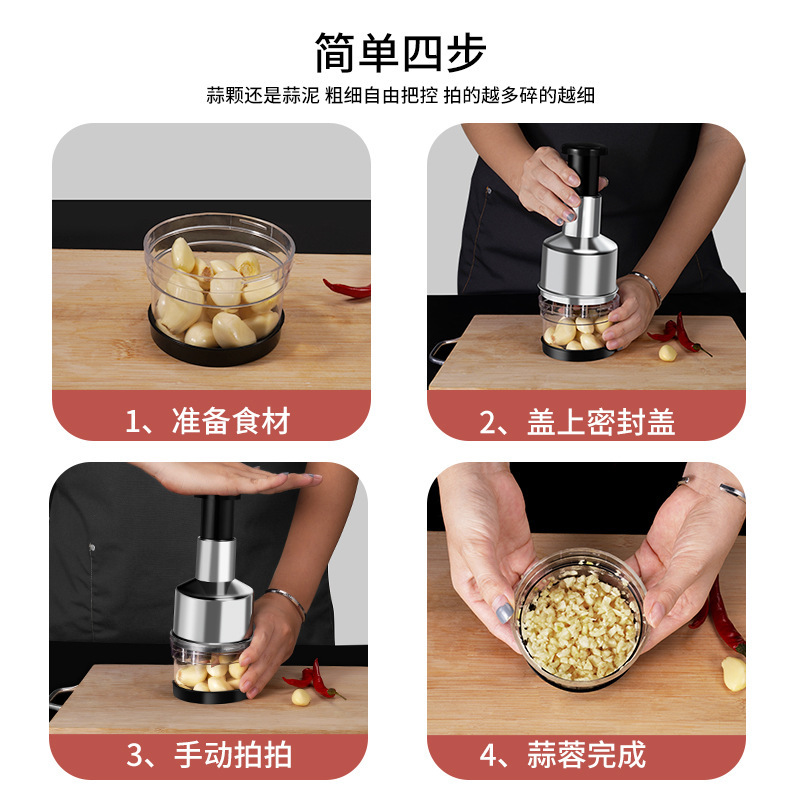 简单四步

蒜颗还是蒜泥 粗细自由把控 拍的越多碎的越细

1、准备食材

2、盖上密封盖

3、手动拍拍

4、蒜蓉完成