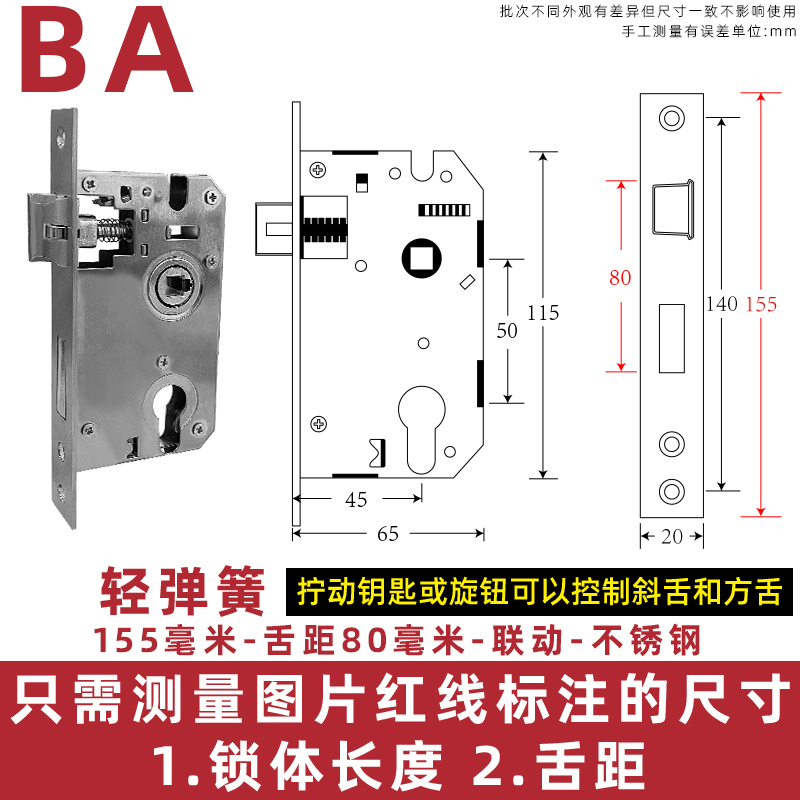 BA

批次不同外观有差异但尺寸一致不影响使用
手工测量有误差单位:mm

115
50
45
65

80
140
155
20

轻弹簧

拧动钥匙或旋钮可以控制斜舌和方舌

155毫米-舌距80毫米-联动-不锈钢

只需测量图片红线标注的尺寸
1.锁体长度 2.舌距