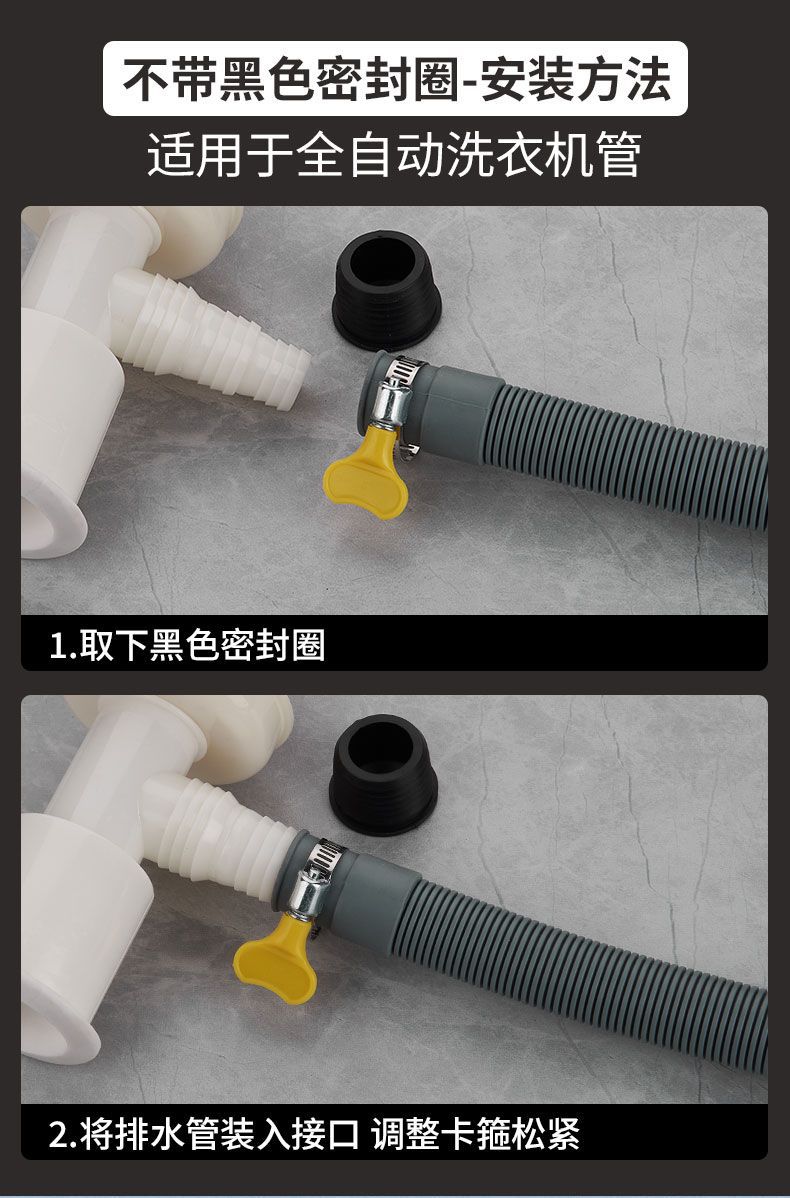 不带黑色密封圈-安装方法

适用于全自动洗衣机管

1.取下黑色密封圈

2.将排水管装入接口 调整卡箍松紧