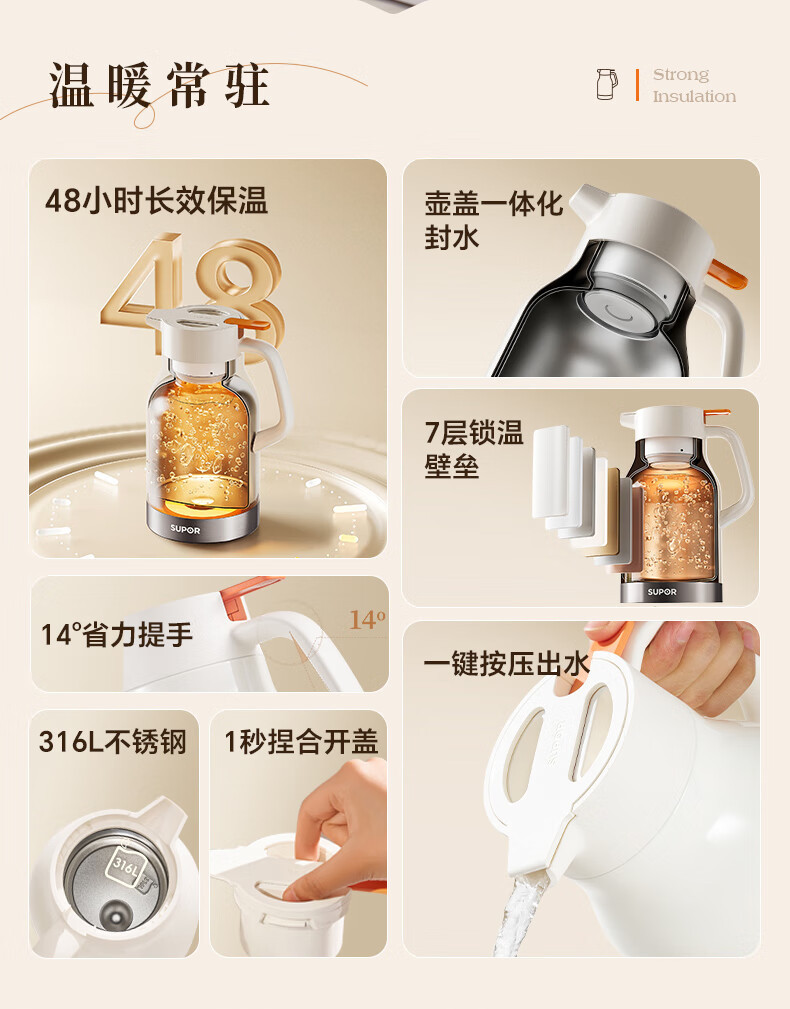 温暖常驻

Strong Insulation

48小时长效保温

48

SUPOR

壶盖一体化封水

7层锁温壁垒

SUPOR

14°省力提手

14°

一键按压出水

316L不锈钢

316L

1秒捏合开盖