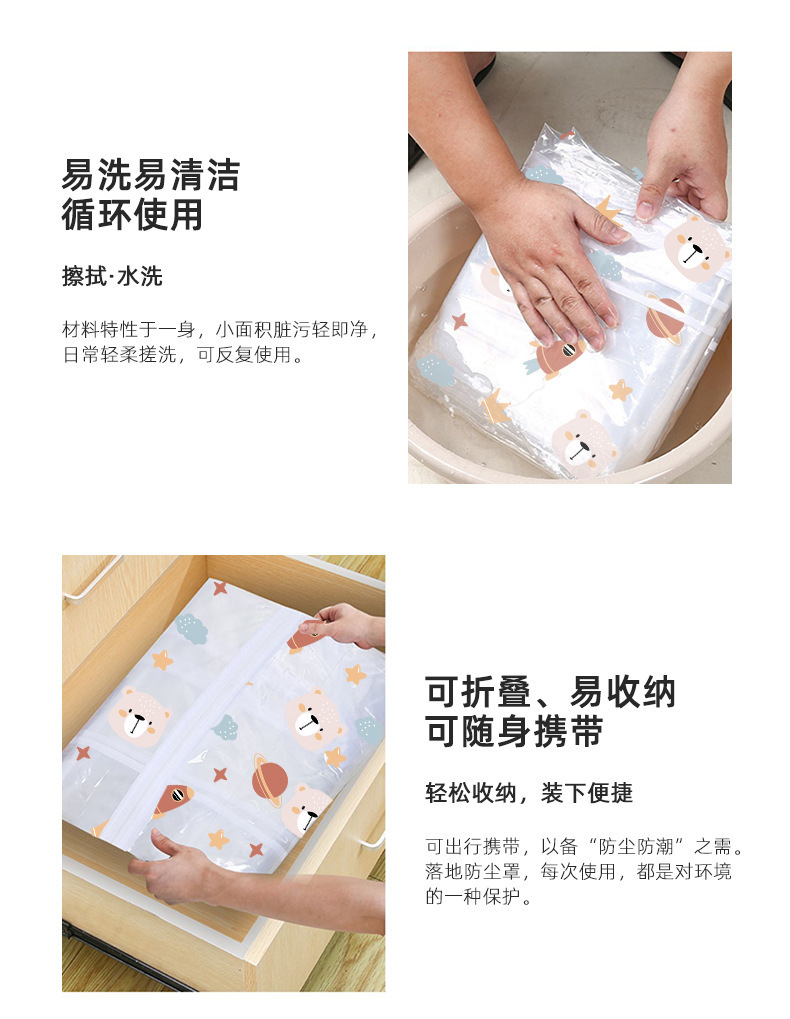 易洗易清洁
循环使用

擦拭·水洗

材料特性于一身，小面积脏污轻即净，日常轻柔搓洗，可反复使用。

可折叠、易收纳
可随身携带

轻松收纳，装下便捷

可出行携带，以备“防尘防潮”之需。落地防尘罩，每次使用，都是对环境的一种保护。