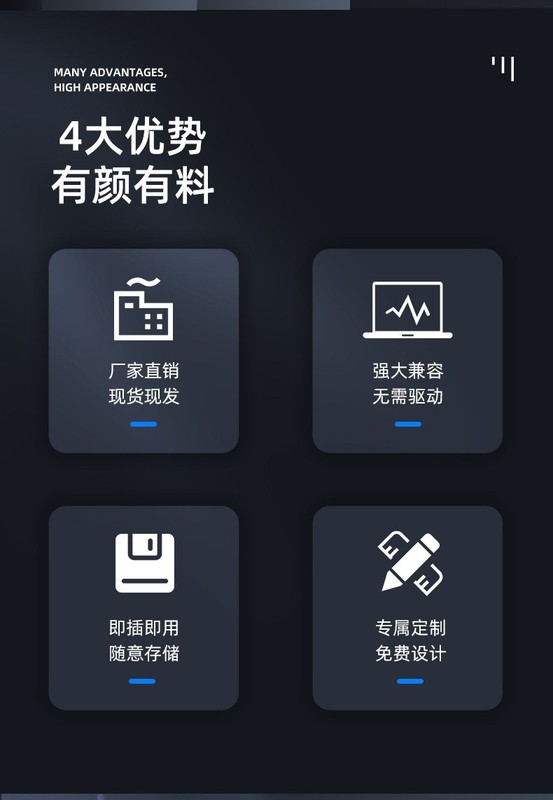 MANY ADVANTAGES,
HIGH APPEARANCE

4大优势
有颜有料

厂家直销
现货现发

强大兼容
无需驱动

即插即用
随意存储

专属定制
免费设计