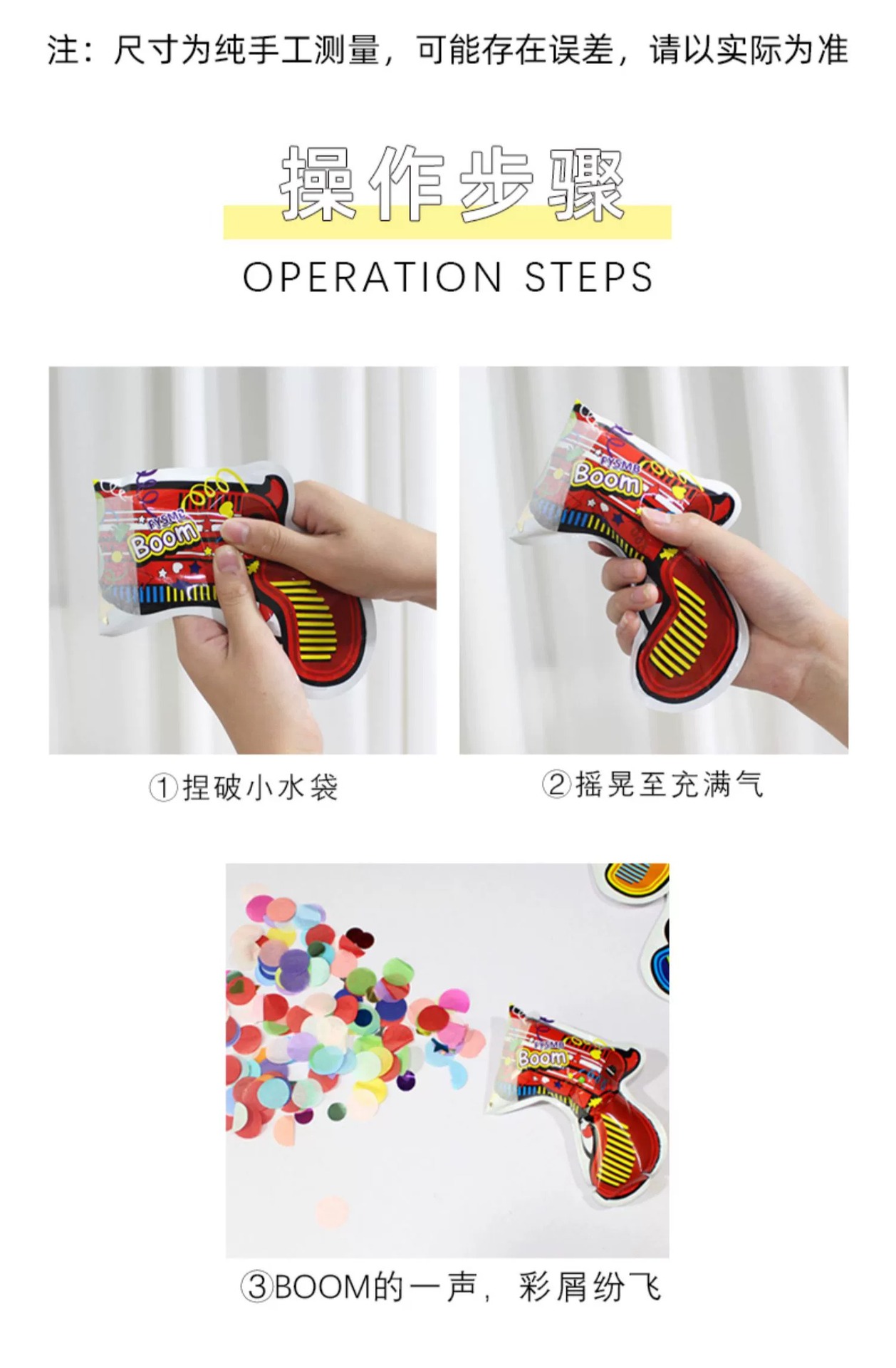 注：尺寸为纯手工测量，可能存在误差，请以实际为准

操作步骤

OPERATION STEPS

FYSMB
Boom

FYSMB
Boom

①捏破小水袋

②摇晃至充满气

FYSMB
Boom

③BOOM的一声，彩屑纷飞