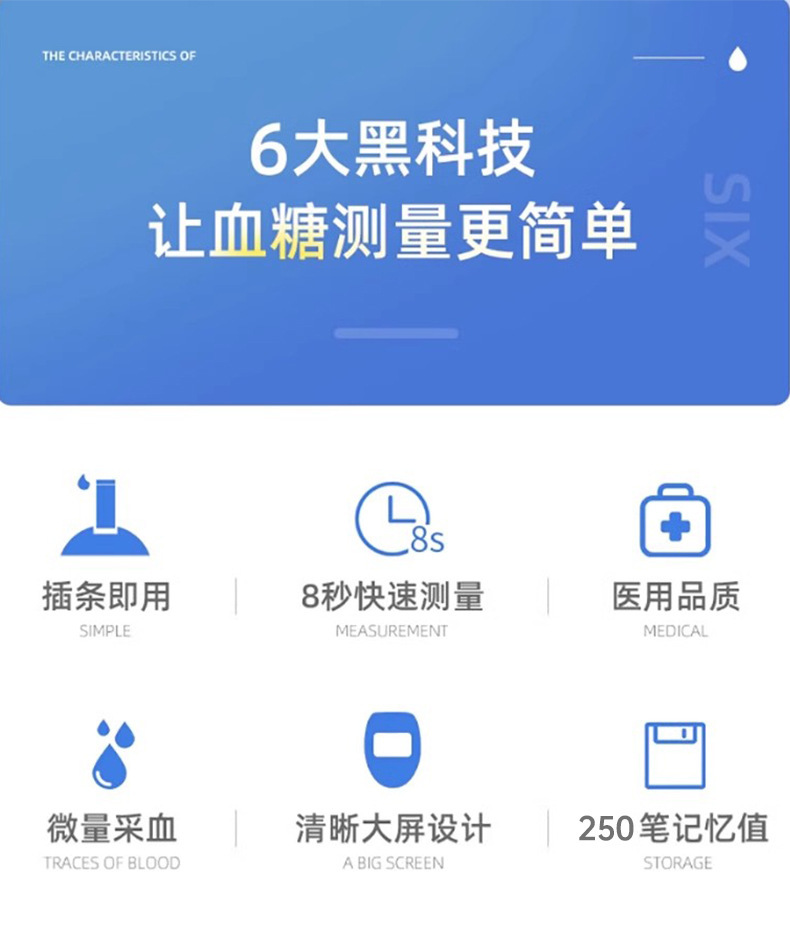 THE CHARACTERISTICS OF

6大黑科技
让血糖测量更简单

SIX

8s

插条即用
SIMPLE

8秒快速测量
MEASUREMENT

医用品质
MEDICAL

微量采血
TRACES OF BLOOD

清晰大屏设计
A BIG SCREEN

250笔记忆值
STORAGE