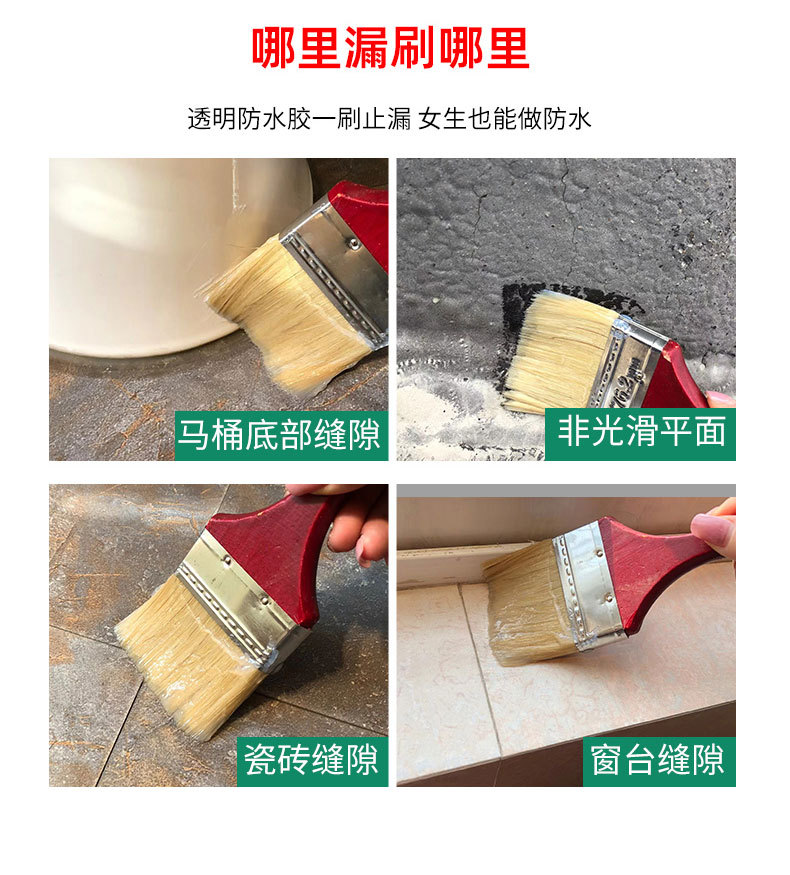 哪里漏刷哪里

透明防水胶一刷止漏 女生也能做防水

马桶底部缝隙

非光滑平面

瓷砖缝隙

窗台缝隙