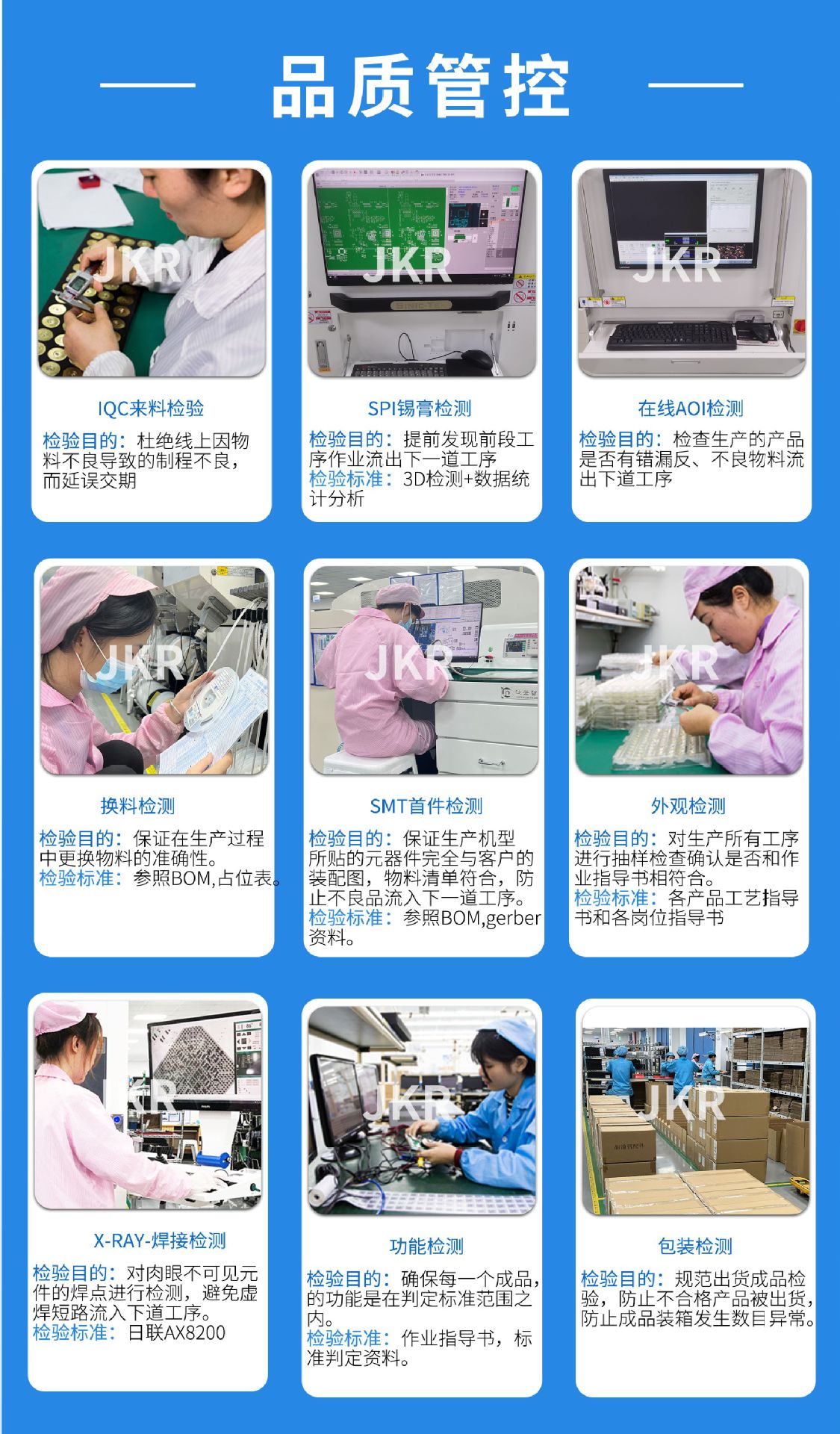 品质管控

JKR

IQC来料检验

检验目的：杜绝线上因物料不良导致的制程不良，而延误交期

JKR

SPI锡膏检测

检验目的：提前发现前段工序作业流出下一道工序
检验标准：3D检测+数据统计分析

JKR

在线AOI检测

检验目的：检查生产的产品是否有错漏反、不良物料流出下道工序

JKR

换料检测

检验目的：保证在生产过程中更换物料的准确性。
检验标准：参照BOM,占位表。

JKR

SMT首件检测

检验目的：保证生产机型所贴的元器件完全与客户的装配图，物料清单符合，防止不良品流入下一道工序。
检验标准：参照BOM,gerber资料。

JKR

外观检测

检验目的：对生产所有工序进行抽样检查确认是否和作业指导书相符合。
检验标准：各产品工艺指导书和各岗位指导书

JKR

X-RAY-焊接检测

检验目的：对肉眼不可见元件的焊点进行检测，避免虚焊短路流入下道工序。
检验标准：日联AX8200

JKR

功能检测

检验目的：确保每一个成品，的功能是在判定标准范围之内。
检验标准：作业指导书，标准判定资料。

JKR

包装检测

检验目的：规范出货成品检验，防止不合格产品被出货，防止成品装箱发生数目异常。