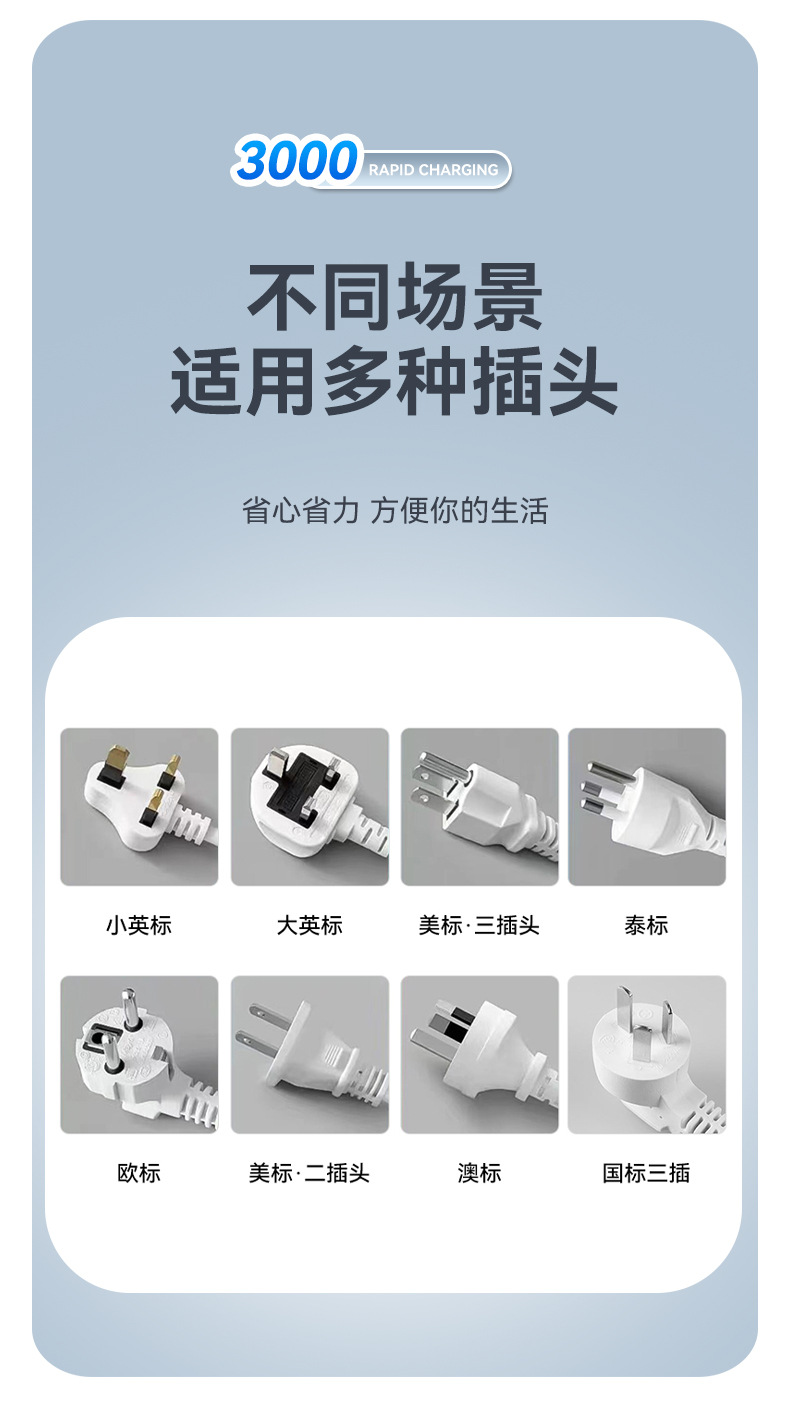 3000 RAPID CHARGING

不同场景
适用多种插头

省心省力 方便你的生活

小英标

大英标

美标·三插头

泰标

欧标

美标·二插头

澳标

国标三插