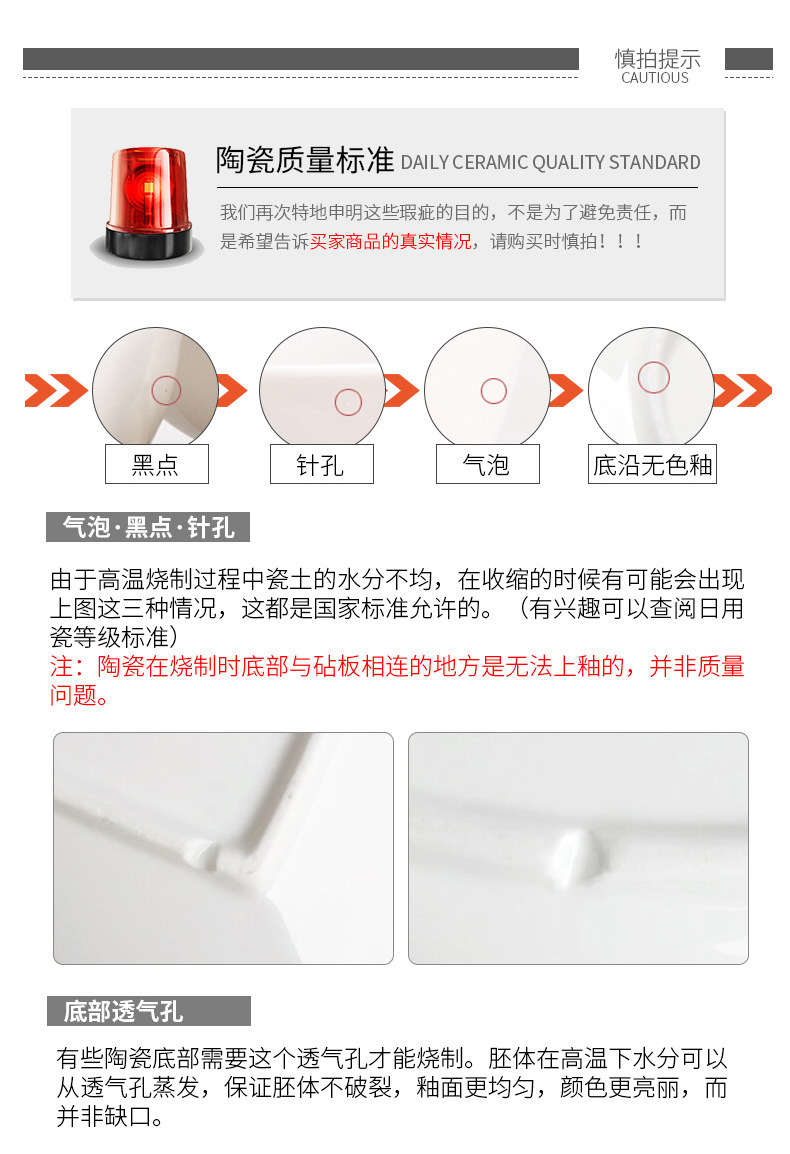 慎拍提示
CAUTIOUS

陶瓷质量标准 DAILY CERAMIC QUALITY STANDARD

我们再次特地申明这些瑕疵的目的，不是为了避免责任，而是希望告诉买家商品的真实情况，请购买时慎拍！！！

黑点

针孔

气泡

底沿无色釉

气泡·黑点·针孔

由于高温烧制过程中瓷土的水分不均，在收缩的时候有可能会出现上图这三种情况，这都是国家标准允许的。（有兴趣可以查阅日用瓷等级标准）
注：陶瓷在烧制时底部与砧板相连的地方是无法上釉的，并非质量问题。

底部透气孔

有些陶瓷底部需要这个透气孔才能烧制。胚体在高温下水分可以从透气孔蒸发，保证胚体不破裂，釉面更均匀，颜色更亮丽，而并非缺口。