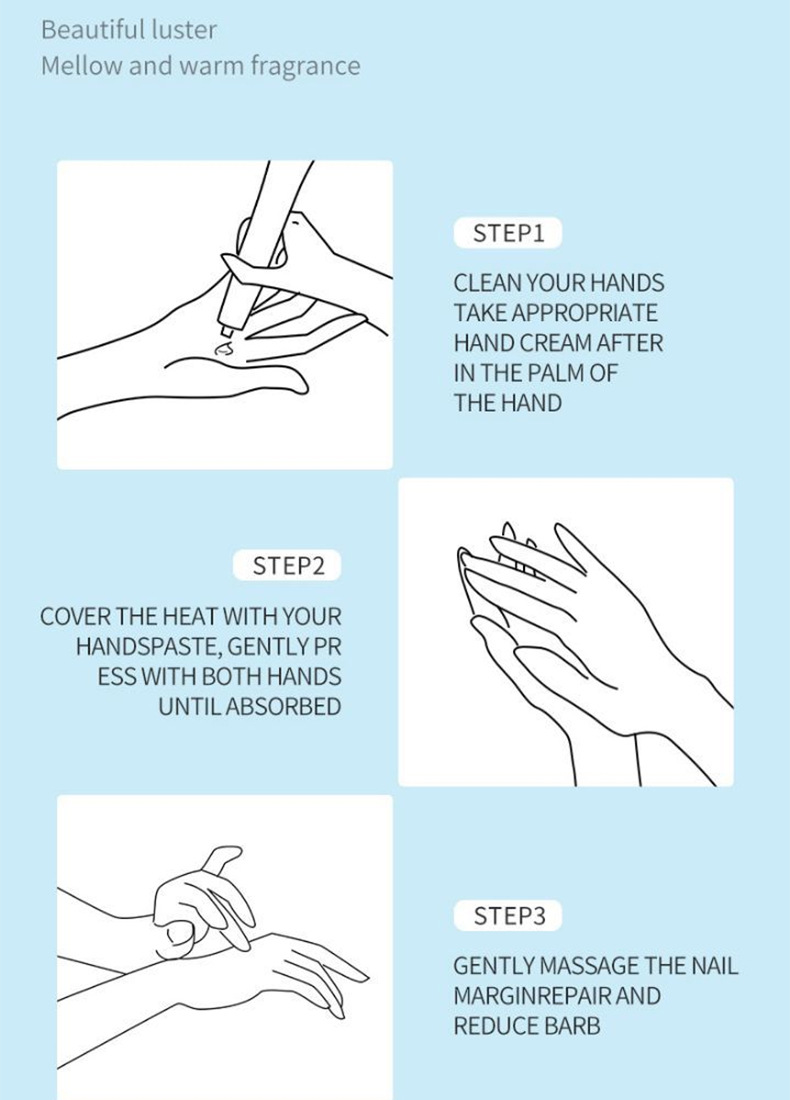 Beautiful luster
Mellow and warm fragrance

STEP1

CLEAN YOUR HANDS TAKE APPROPRIATE HAND CREAM AFTER IN THE PALM OF THE HAND

STEP2

COVER THE HEAT WITH YOUR HANDSPASTE, GENTLY PR ESS WITH BOTH HANDS UNTIL ABSORBED

STEP3

GENTLY MASSAGE THE NAIL MARGINREPAIR AND REDUCE BARB