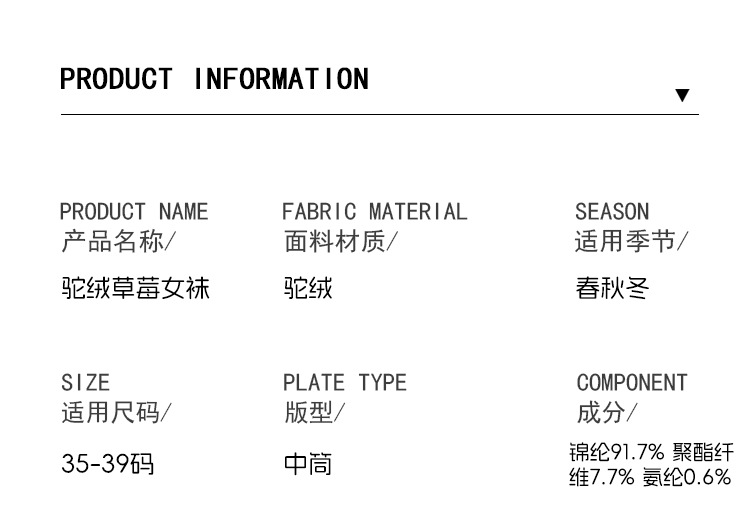 PRODUCT INFORMATION

▼

PRODUCT NAME
产品名称/

驼绒草莓女袜

FABRIC MATERIAL
面料材质/

驼绒

SEASON
适用季节/

春秋冬

SIZE
适用尺码/

35-39码

PLATE TYPE
版型/

中筒

COMPONENT
成分/

锦纶91.7% 聚酯纤维7.7% 氨纶0.6%