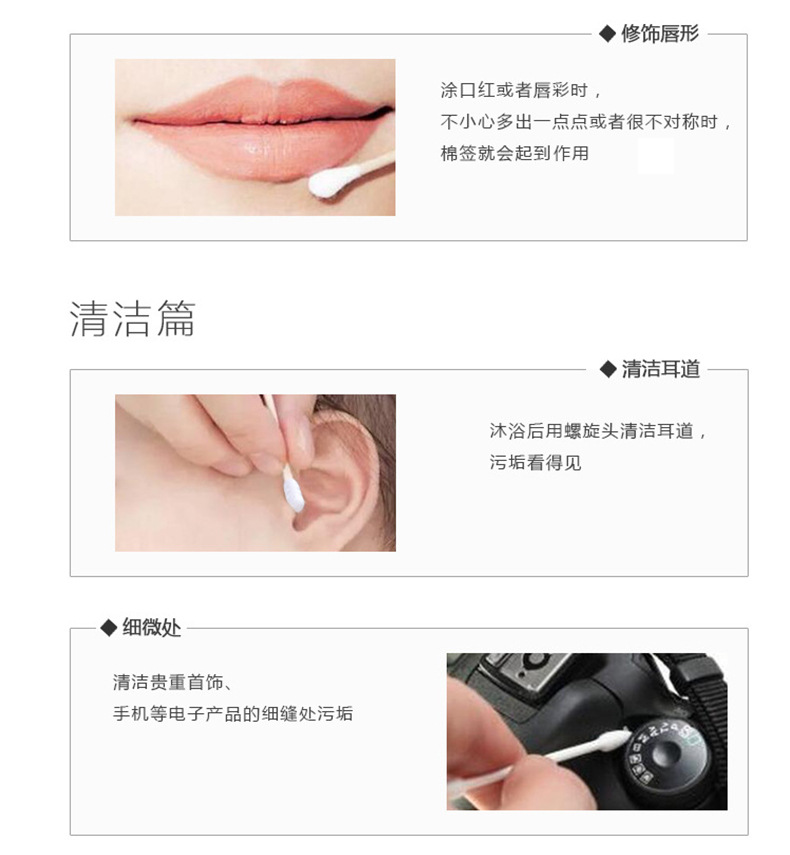 ◆ 修饰唇形

涂口红或者唇彩时，
不小心多出一点点或者很不对称时，
棉签就会起到作用

清洁篇

◆ 清洁耳道

沐浴后用螺旋头清洁耳道，
污垢看得见

◆ 细微处

清洁贵重首饰、
手机等电子产品的细缝处污垢