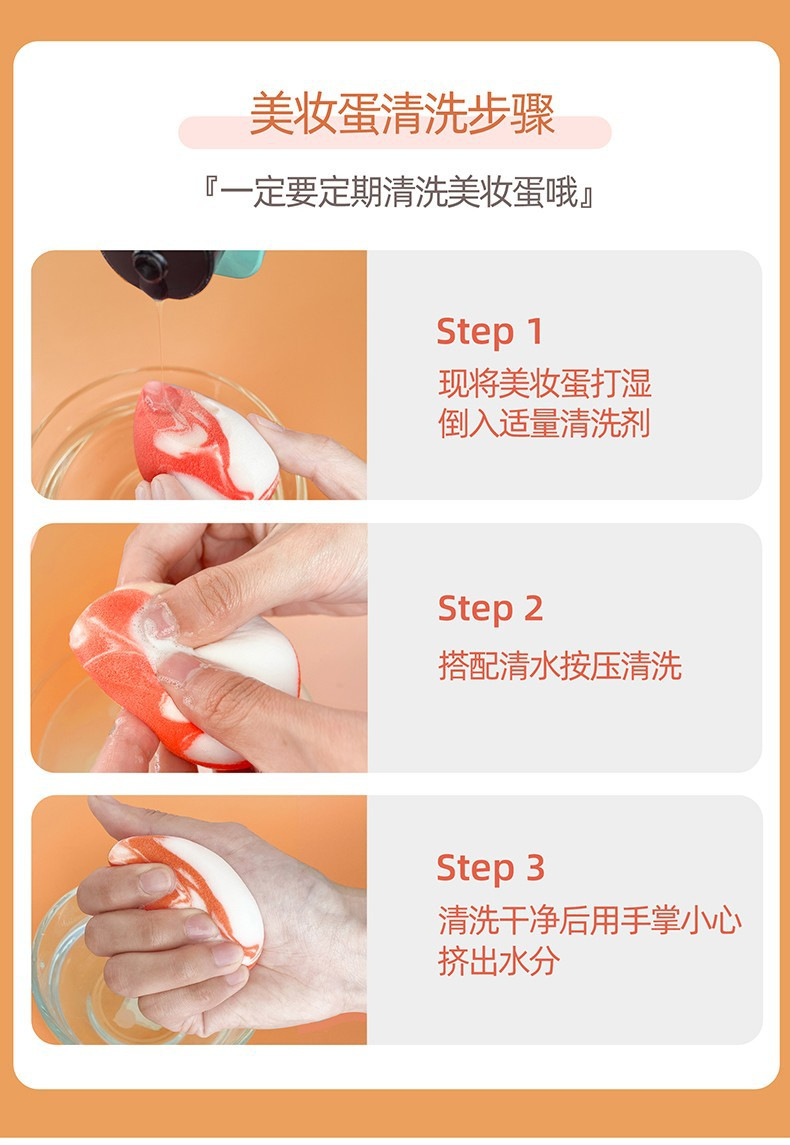 美妆蛋清洗步骤

『一定要定期清洗美妆蛋哦』

Step 1

现将美妆蛋打湿
倒入适量清洗剂

Step 2

搭配清水按压清洗

Step 3

清洗干净后用手掌小心
挤出水分