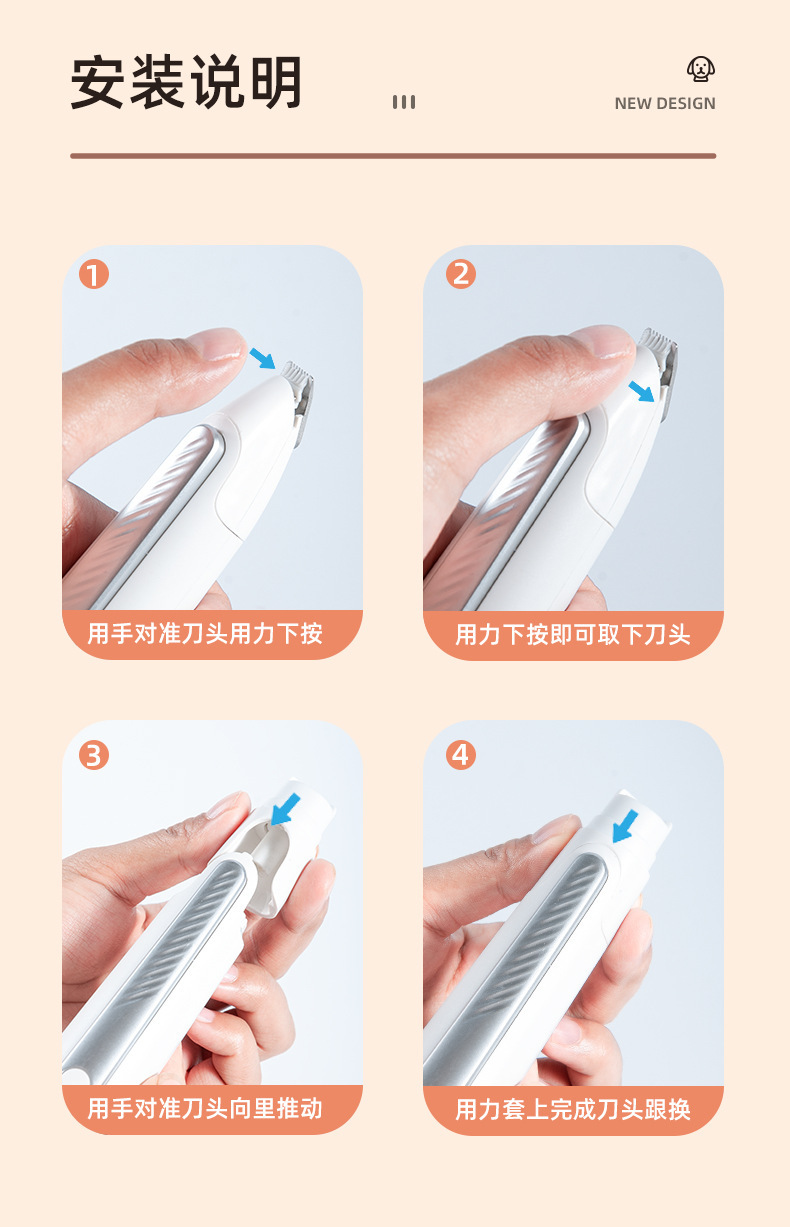 安装说明

NEW DESIGN

1
用手对准刀头用力下按

2
用力下按即可取下刀头

3
用手对准刀头向里推动

4
用力套上完成刀头跟换