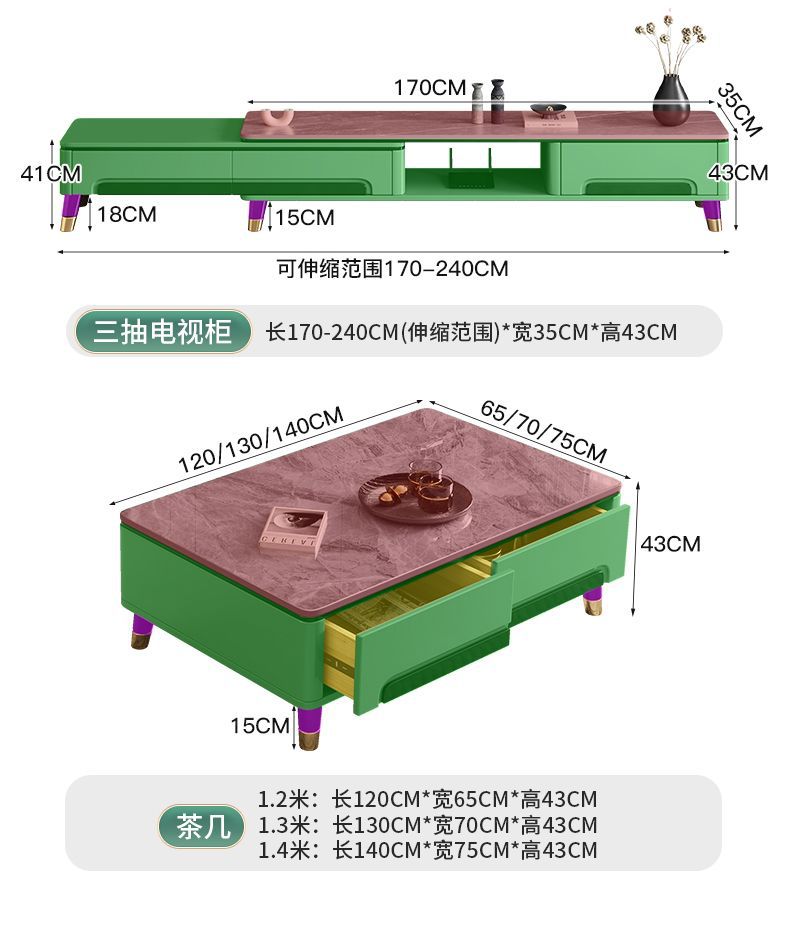 170CM
35CM
41CM
43CM
18CM
15CM
可伸缩范围170–240CM

三抽电视柜 长170-240CM(伸缩范围)*宽35CM*高43CM

120/130/140CM
65/70/75CM
43CM
15CM

茶几
1.2米：长120CM*宽65CM*高43CM
1.3米：长130CM*宽70CM*高43CM
1.4米：长140CM*宽75CM*高43CM