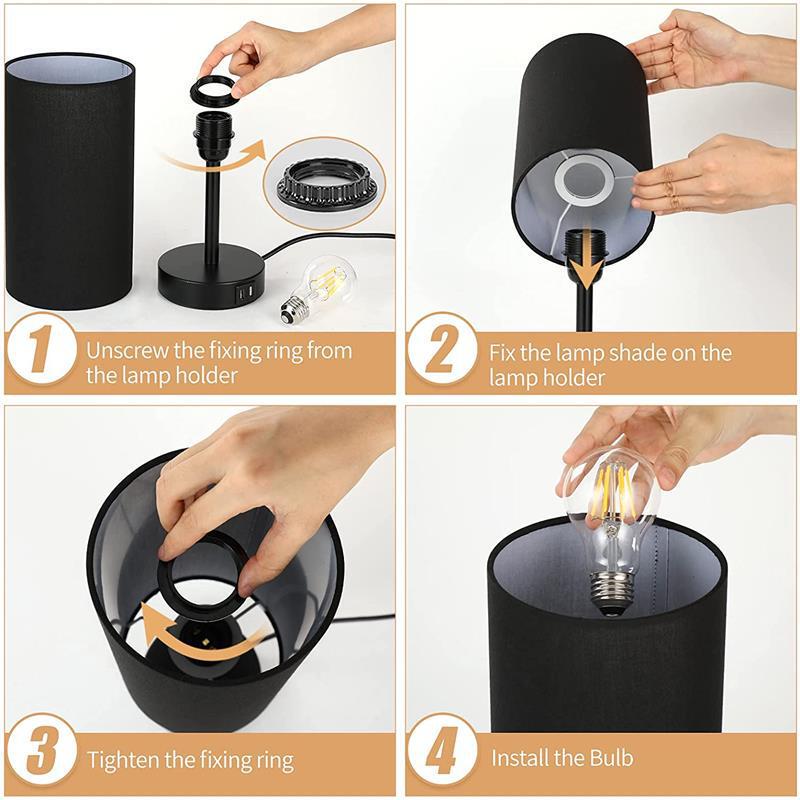 1 Unscrew the fixing ring from the lamp holder

2 Fix the lamp shade on the lamp holder

3 Tighten the fixing ring

4 Install the Bulb