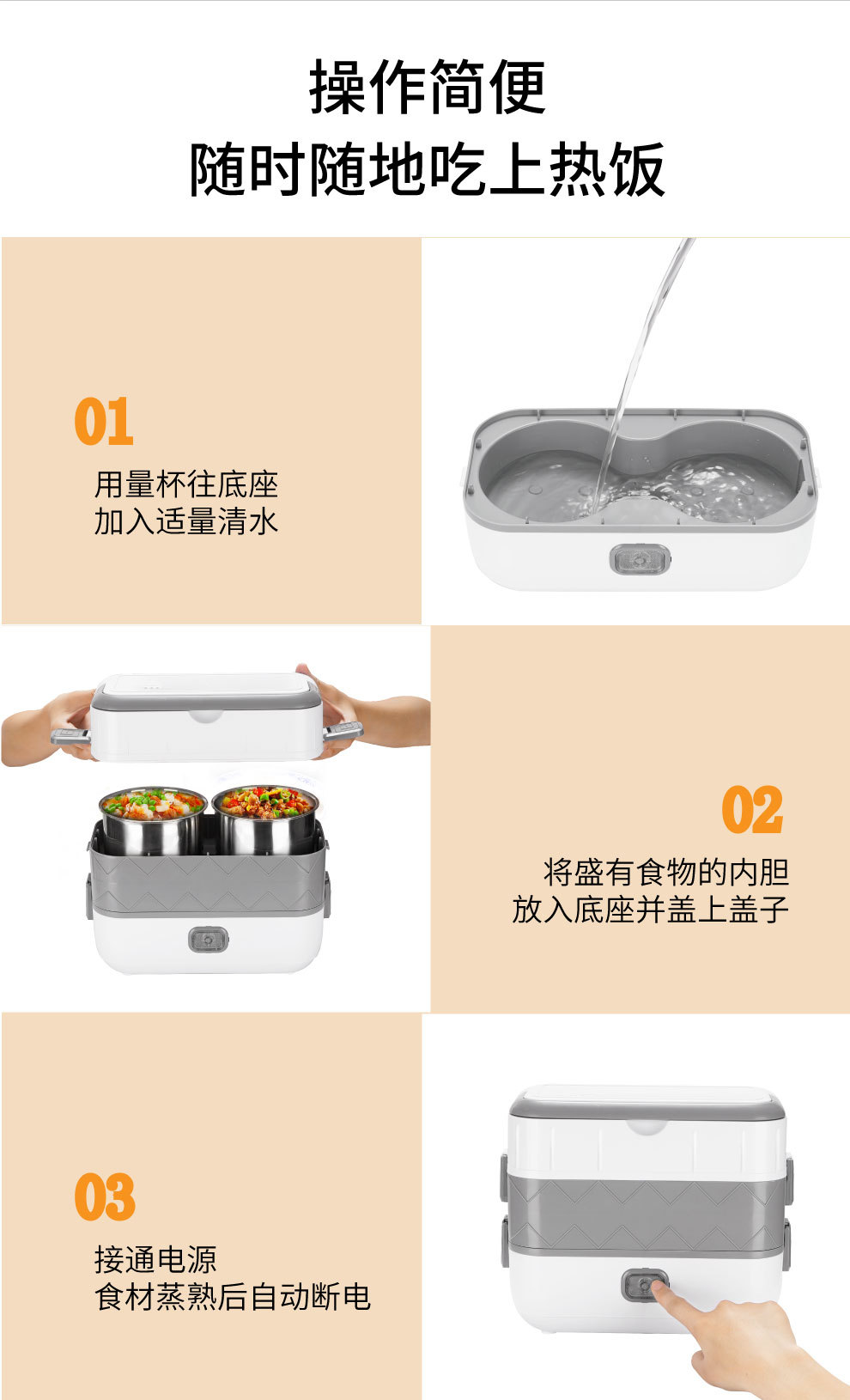 操作简便
随时随地吃上热饭

01
用量杯往底座
加入适量清水

02
将盛有食物的内胆
放入底座并盖上盖子

03
接通电源
食材蒸熟后自动断电