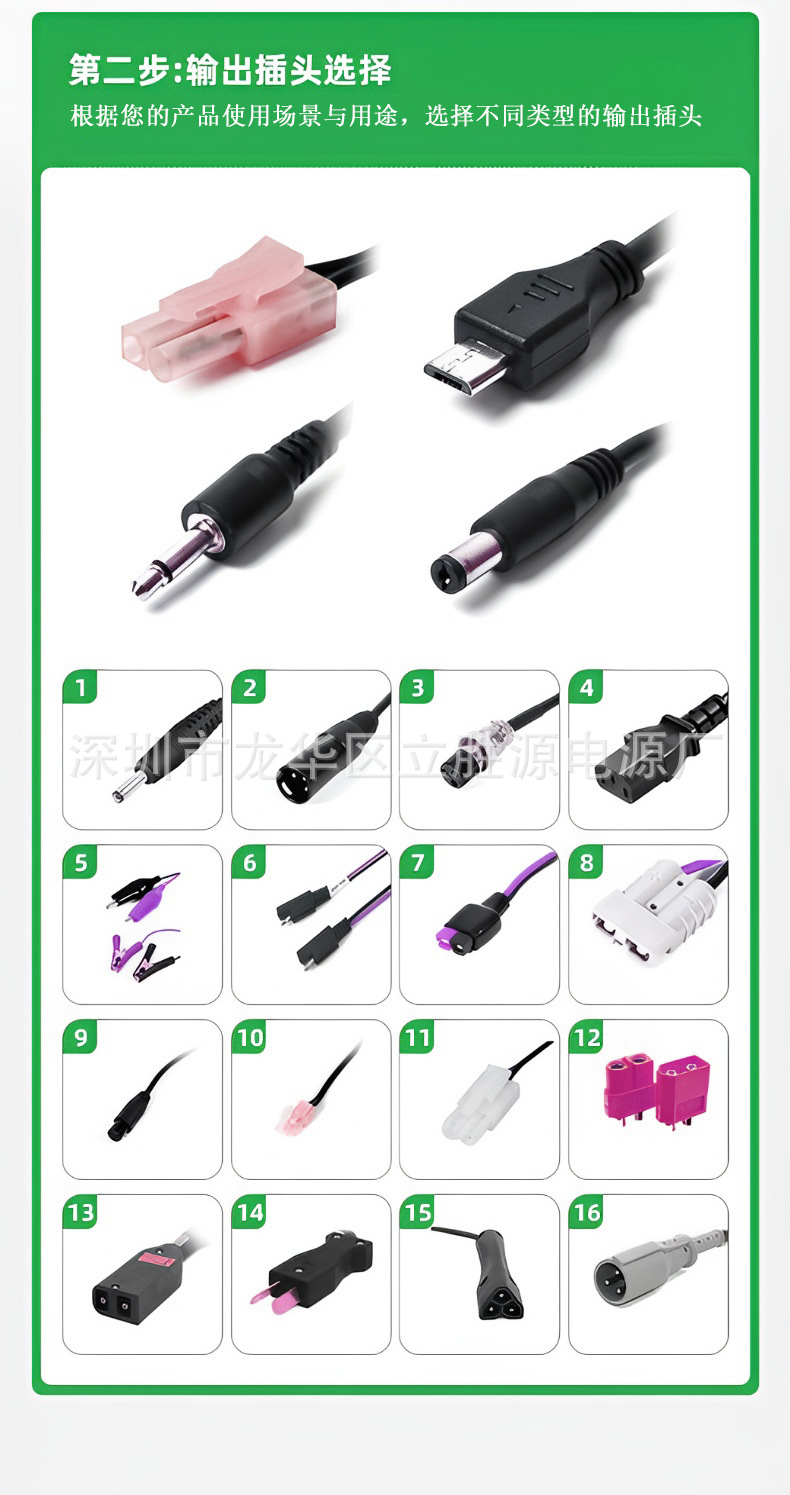 第二步:输出插头选择

根据您的产品使用场景与用途，选择不同类型的输出插头

1

2

3

4

深圳市龙华区立胜源电源厂

5

6

7

8

9

10

11

12

13

14

15

16