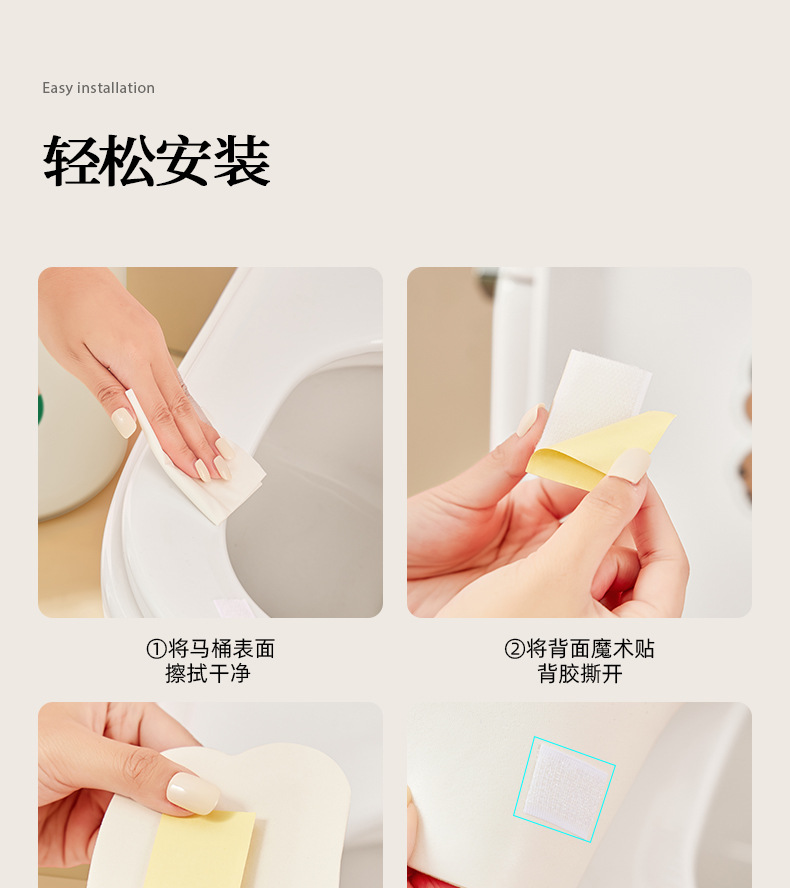 Easy installation

轻松安装

①将马桶表面擦拭干净

②将背面魔术贴背胶撕开