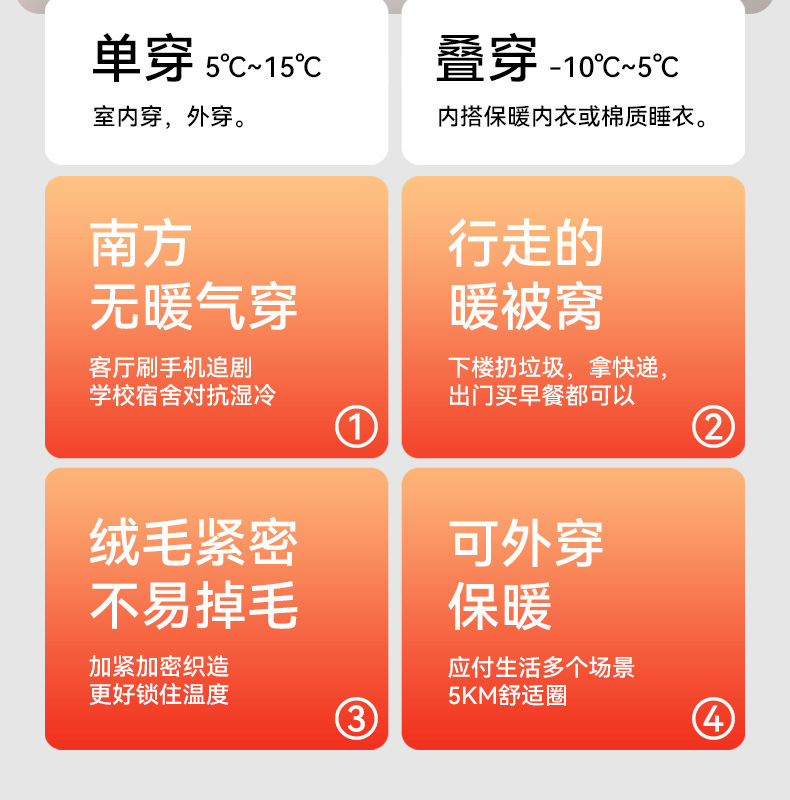 单穿 5℃~15℃

室内穿，外穿。

叠穿 -10℃~5℃

内搭保暖内衣或棉质睡衣。

南方
无暖气穿

客厅刷手机追剧
学校宿舍对抗湿冷

①

行走的
暖被窝

下楼扔垃圾，拿快递，
出门买早餐都可以

②

绒毛紧密
不易掉毛

加紧加密织造
更好锁住温度

③

可外穿
保暖

应付生活多个场景
5KM舒适圈

④