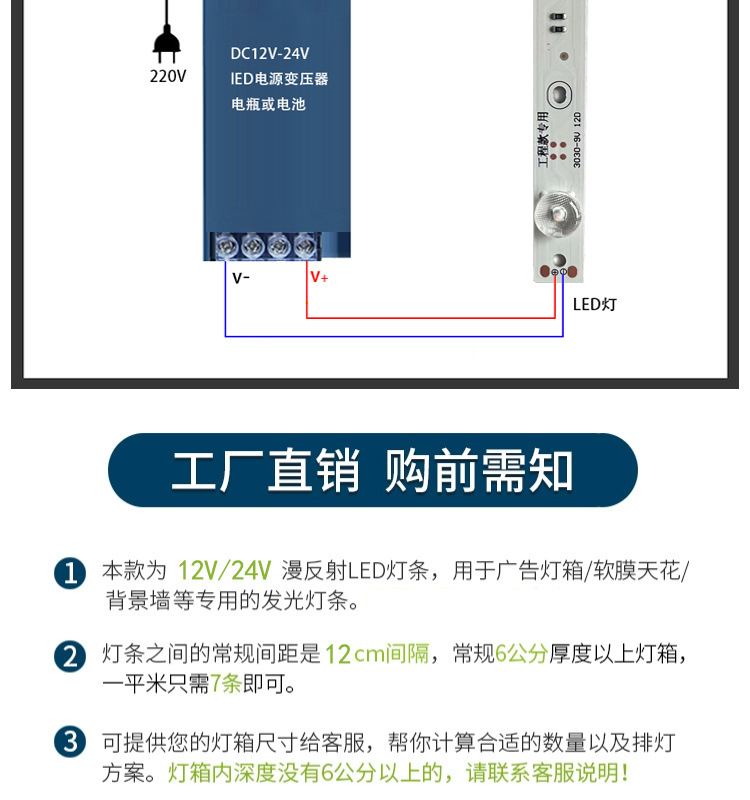 220V

DC12V-24V
lED电源变压器
电瓶或电池

工程款专用
3030-9V 12D

V-
V+

LED灯

工厂直销 购前需知

1 本款为 12V/24V 漫反射LED灯条，用于广告灯箱/软膜天花/背景墙等专用的发光灯条。

2 灯条之间的常规间距是12cm间隔，常规6公分厚度以上灯箱，一平米只需7条即可。

3 可提供您的灯箱尺寸给客服，帮你计算合适的数量以及排灯方案。灯箱内深度没有6公分以上的，请联系客服说明！