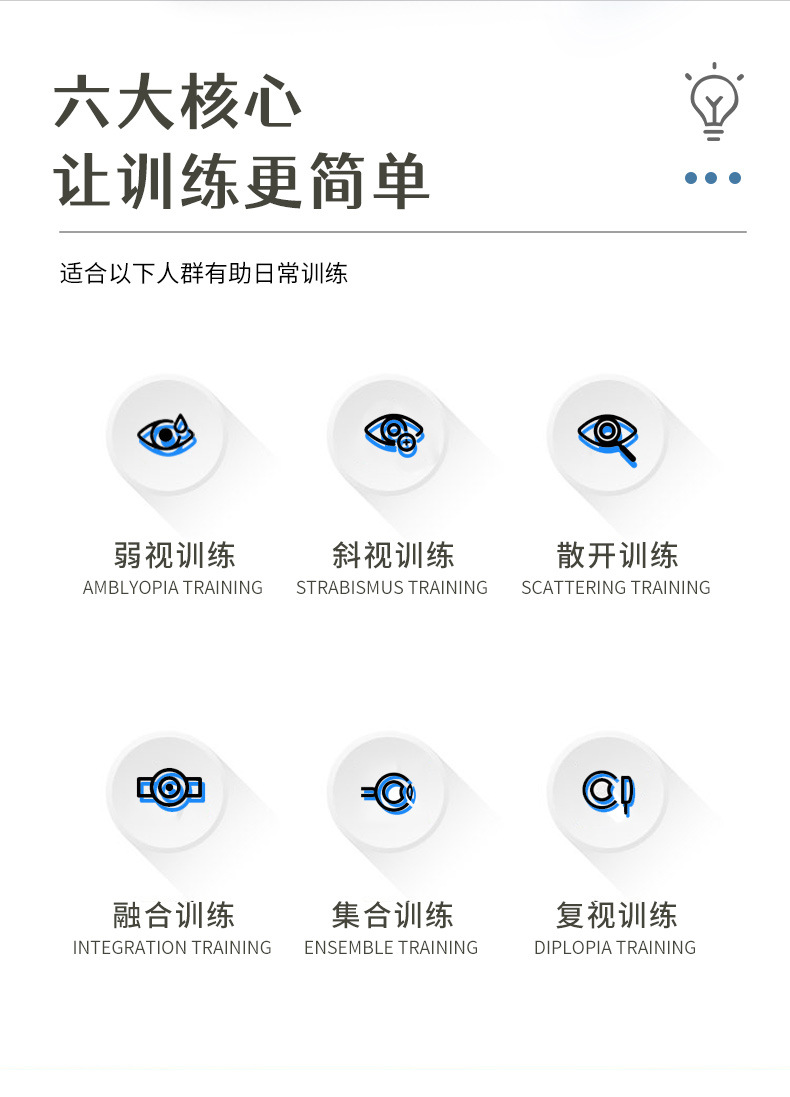 六大核心
让训练更简单

适合以下人群有助日常训练

弱视训练
AMBLYOPIA TRAINING

斜视训练
STRABISMUS TRAINING

散开训练
SCATTERING TRAINING

融合训练
INTEGRATION TRAINING

集合训练
ENSEMBLE TRAINING

复视训练
DIPLOPIA TRAINING