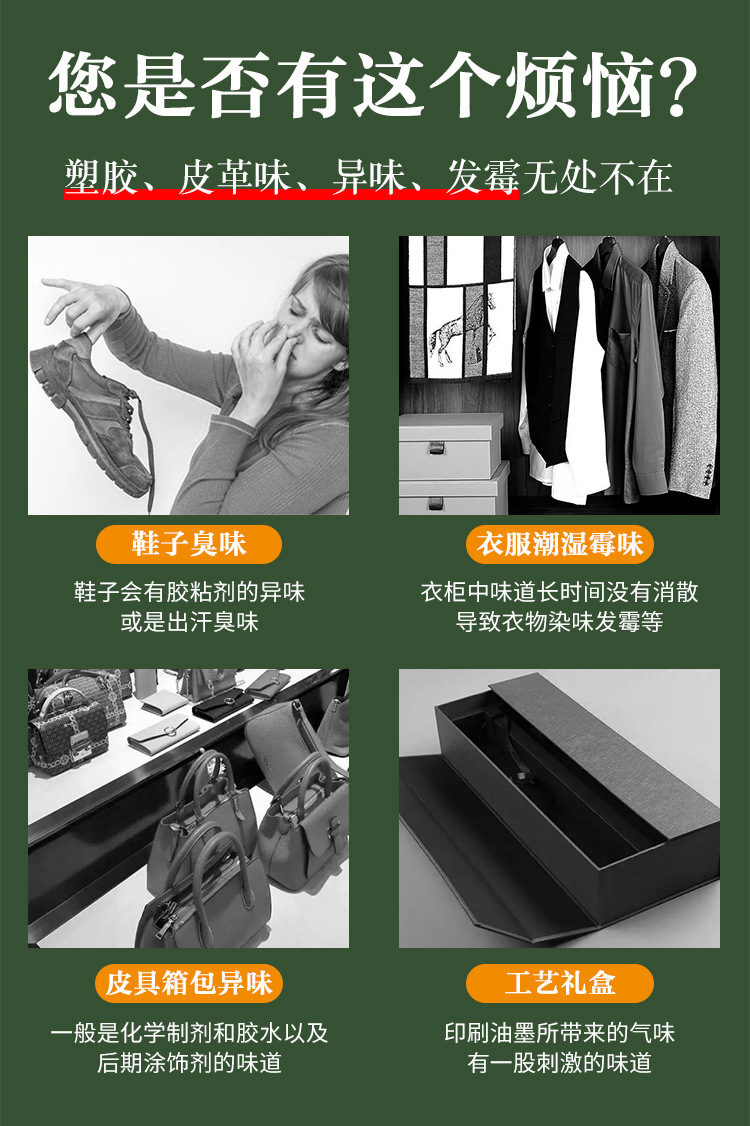 您是否有这个烦恼?

塑胶、皮革味、异味、发霉无处不在

鞋子臭味

鞋子会有胶粘剂的异味
或是出汗臭味

衣服潮湿霉味

衣柜中味道长时间没有消散
导致衣物染味发霉等

皮具箱包异味

一般是化学制剂和胶水以及
后期涂饰剂的味道

工艺礼盒

印刷油墨所带来的气味
有一股刺激的味道